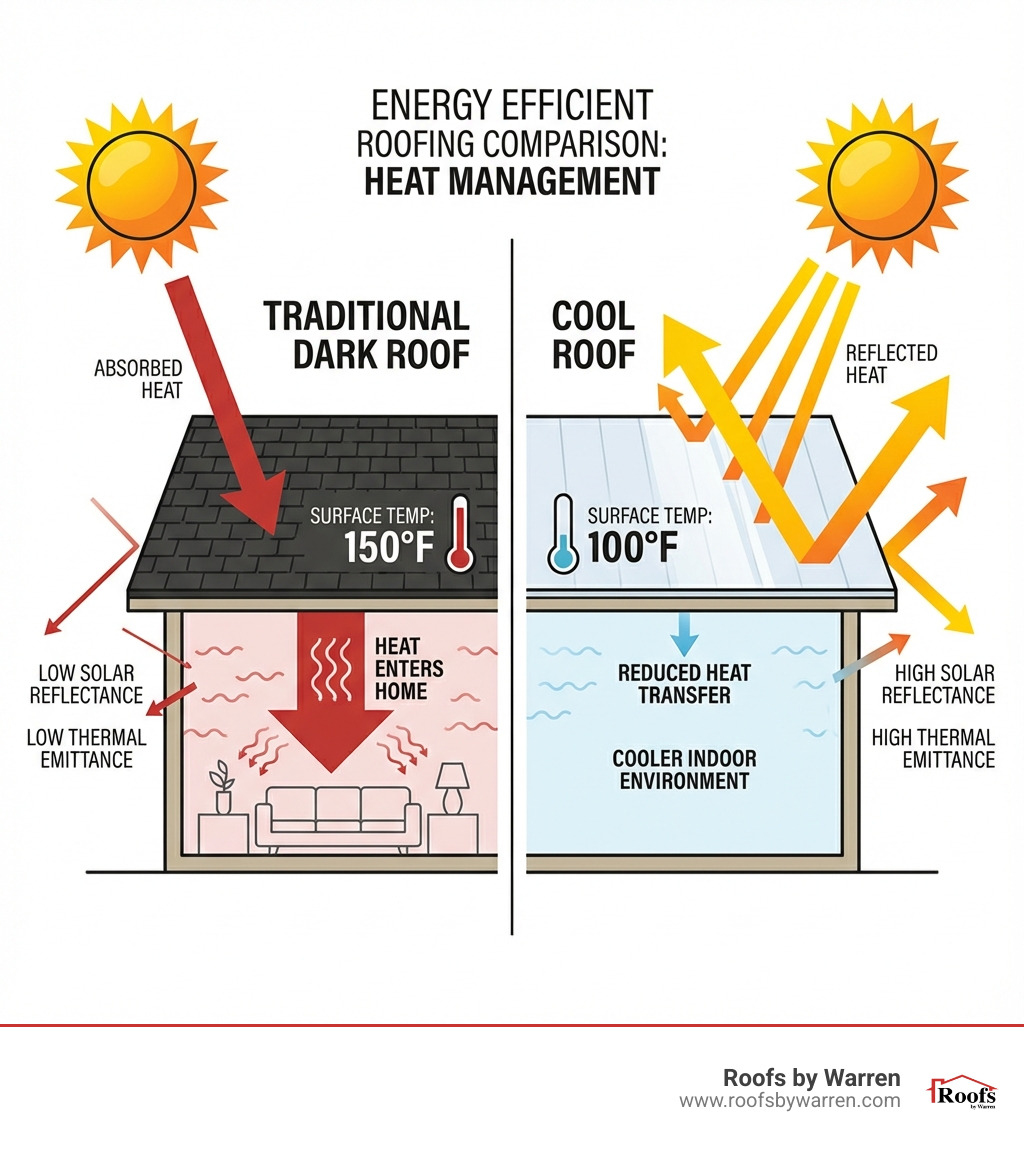 ENERGY EFFICIENT
ROOFING COMPARISON:
HEAT MANAGEMENT

TRADITIONAL
DARK ROOF

ABSORBED
HEAT

SURFACE TEMP:
150°F

HEAT
ENTERS
HOME

LOW SOLAR
REFLECTANCE

LOW THERMAL
EMITTANCE

COOL
ROOF

REFLECTED
HEAT

SURFACE TEMP:
100°F

REDUCED HEAT
TRANSFER

COOLER INDOOR
ENVIRONMENT

HIGH SOLAR
REFLECTANCE

HIGH THERMAL
EMITTANCE

Roofs by Warren
www.roofsbywarren.com

Roofs
by Warren