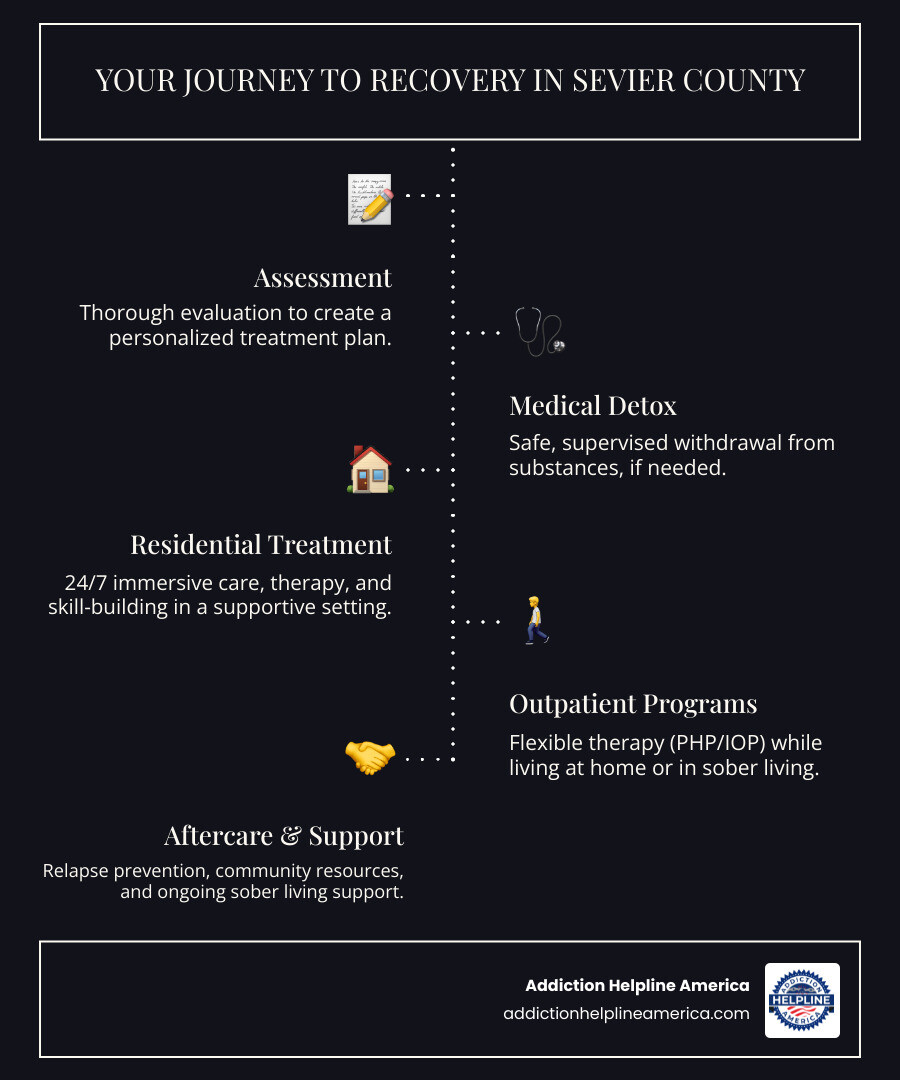 YOUR JOURNEY TO RECOVERY IN SEVIER COUNTY

Assessment
Thorough evaluation to create a personalized treatment plan.

Medical Detox
Safe, supervised withdrawal from substances, if needed.

Residential Treatment
24/7 immersive care, therapy, and skill-building in a supportive setting.

Outpatient Programs
Flexible therapy (PHP/IOP) while living at home or in sober living.

Aftercare & Support
Relapse prevention, community resources, and ongoing sober living support.

Addiction Helpline America
addictionhelplineamerica.com

ADDICTION
HELPLINE
AMERICA