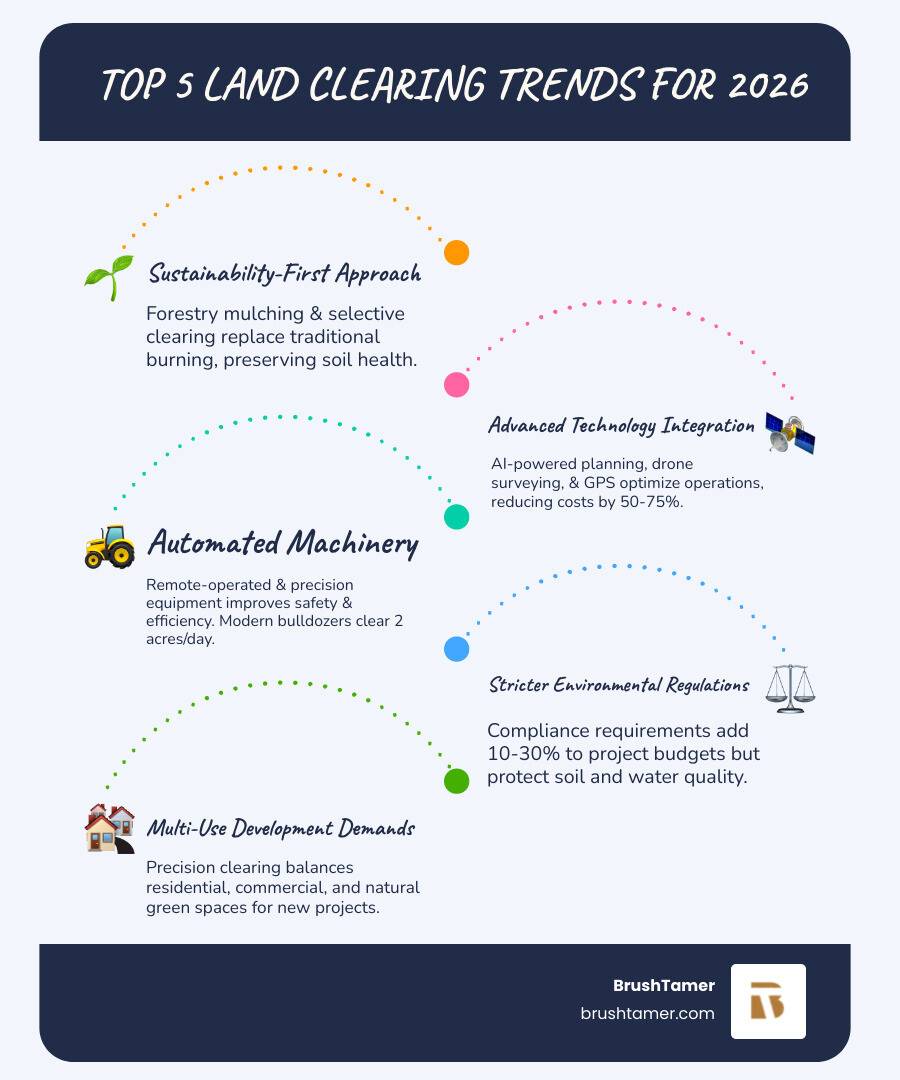 TOP 5 LAND CLEARING TRENDS FOR 2026

Sustainability-First Approach

Forestry mulching & selective clearing replace traditional burning, preserving soil health.

Advanced Technology Integration

AI-powered planning, drone surveying, & GPS optimize operations, reducing costs by 50-75%.

Automated Machinery

Remote-operated & precision equipment improves safety & efficiency. Modern bulldozers clear 2 acres/day.

Stricter Environmental Regulations

Compliance requirements add 10-30% to project budgets but protect soil and water quality.

Multi-Use Development Demands

Precision clearing balances residential, commercial, and natural green spaces for new projects.

BrushTamer
brushtamer.com