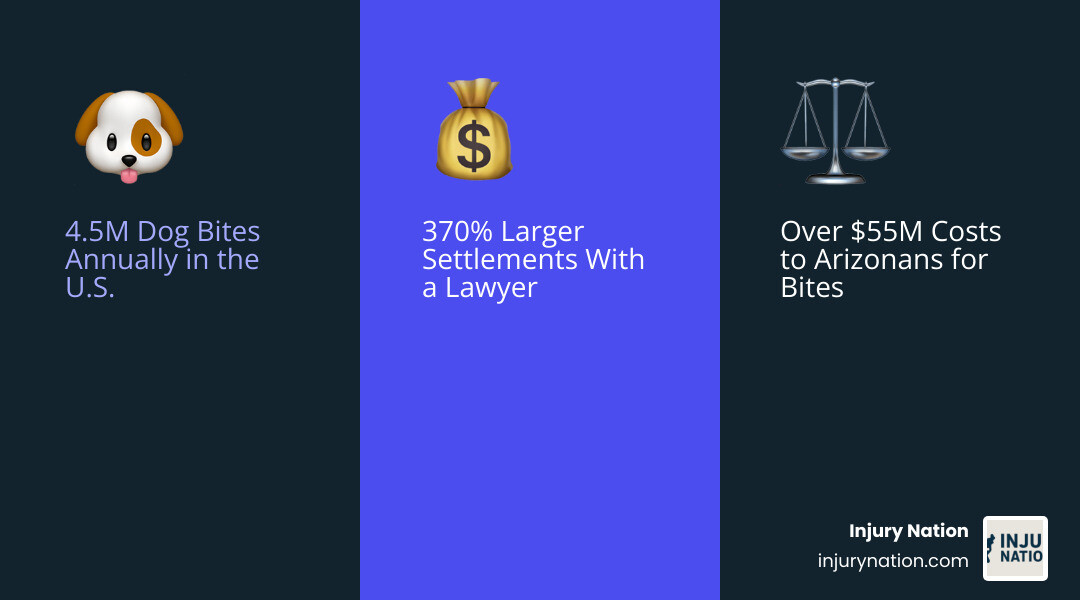 4.5M Dog Bites Annually in the U.S.

370% Larger Settlements With a Lawyer

Over $55M Costs to Arizonans for Bites

Injury Nation
injurynation.com

INJU
NATIO