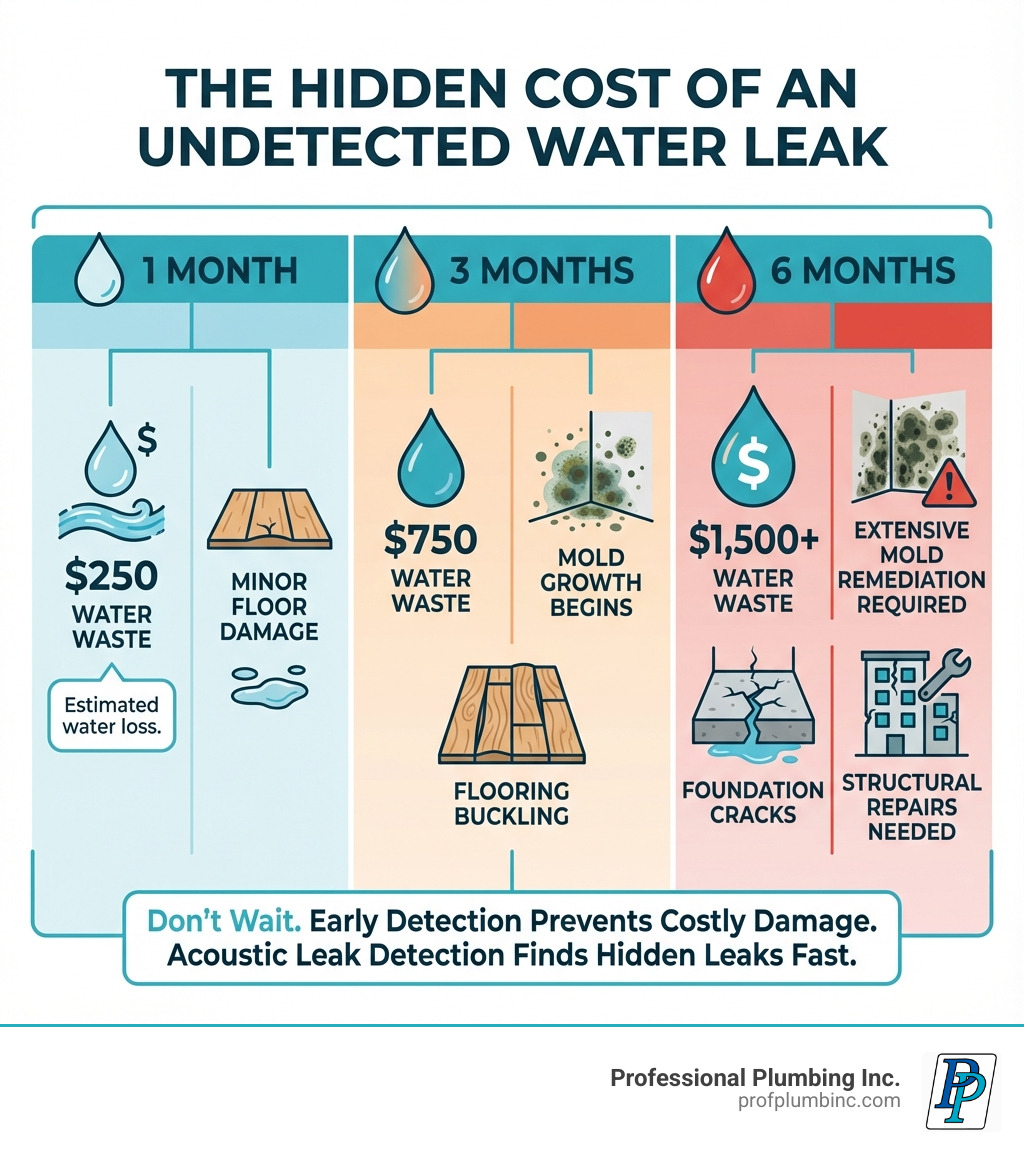 THE HIDDEN COST OF AN UNDETECTED WATER LEAK

1 MONTH

$

$250 WATER WASTE

Estimated water loss.

MINOR FLOOR DAMAGE

3 MONTHS

$750 WATER WASTE

MOLD GROWTH BEGINS

FLOORING BUCKLING

6 MONTHS

$

$1,500+ WATER WASTE

EXTENSIVE MOLD REMEDIATION REQUIRED

FOUNDATION CRACKS

STRUCTURAL REPAIRS NEEDED

Don't Wait. Early Detection Prevents Costly Damage. Acoustic Leak Detection Finds Hidden Leaks Fast.

Professional Plumbing Inc.
profplumbinc.com

PP