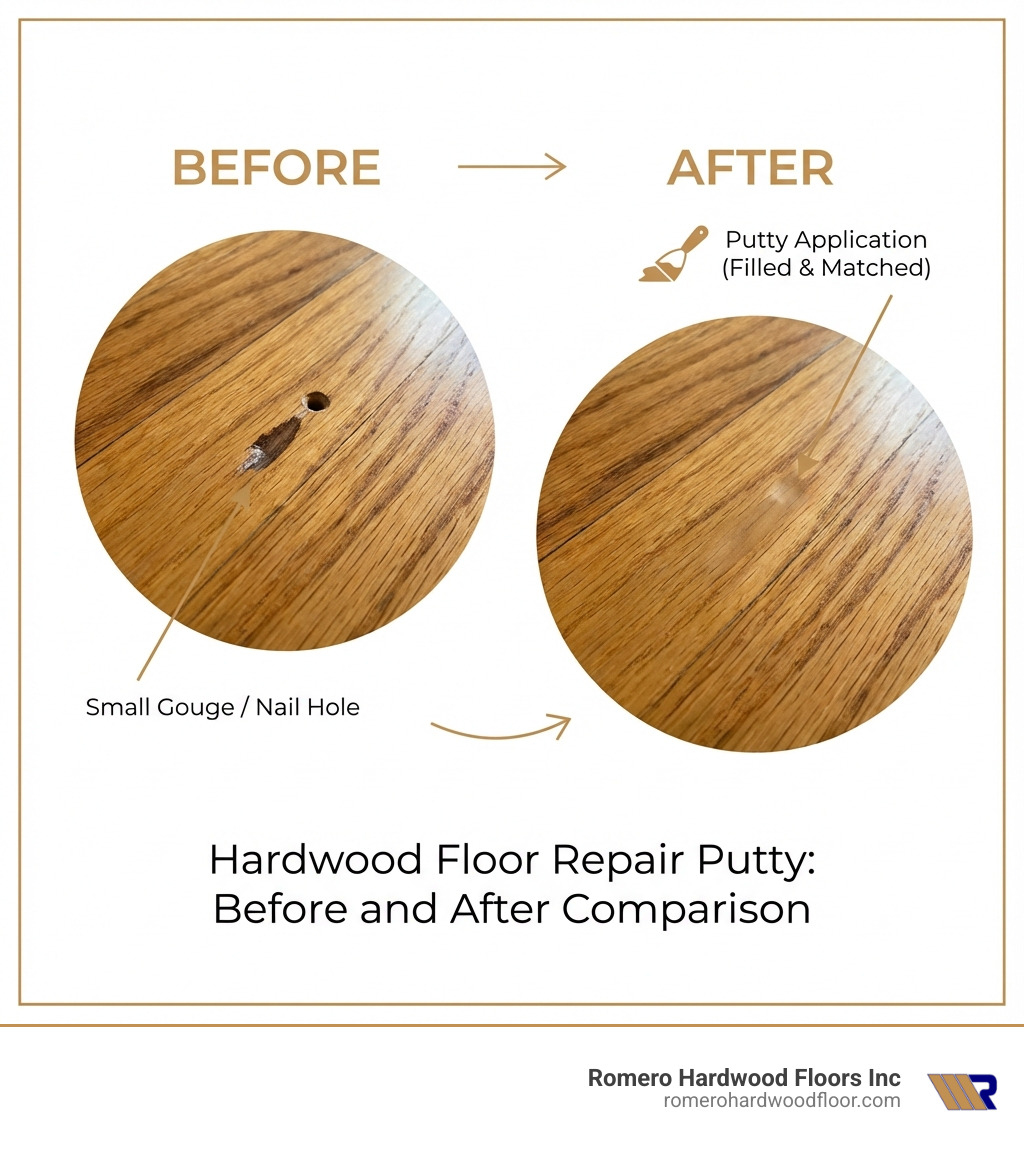 BEFORE

AFTER

Putty Application
(Filled & Matched)

Small Gouge / Nail Hole

Hardwood Floor Repair Putty:
Before and After Comparison

Romero Hardwood Floors Inc
romerohardwoodfloor.com