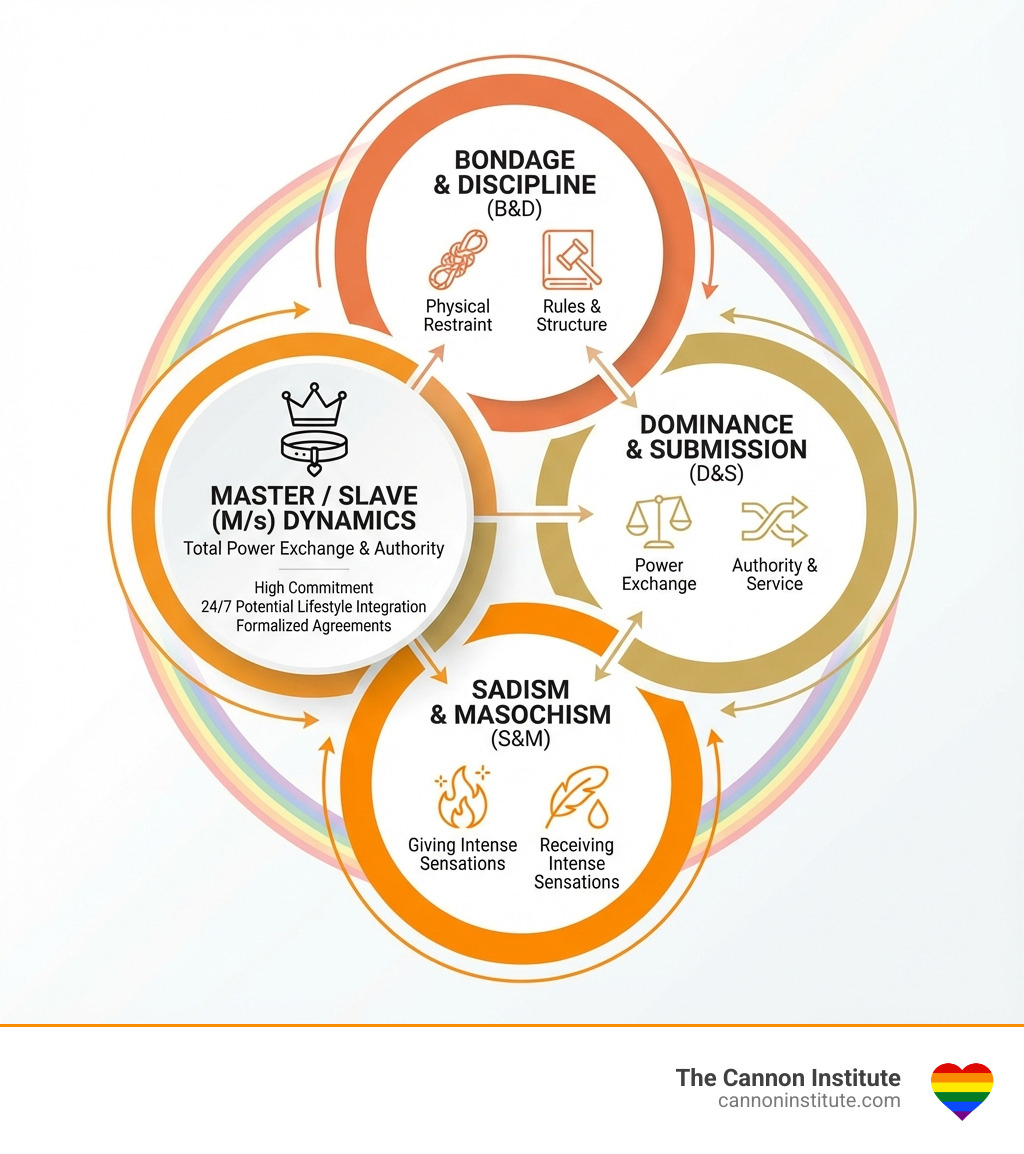 BONDAGE & DISCIPLINE
(B&D)

Physical Restraint

Rules & Structure

MASTER / SLAVE (M/s) DYNAMICS
Total Power Exchange & Authority

High Commitment
24/7 Potential Lifestyle Integration
Formalized Agreements

DOMINANCE & SUBMISSION
(D&S)

Power Exchange

Authority & Service

SADISM & MASOCHISM
(S&M)

Giving Intense Sensations

Receiving Intense Sensations

The Cannon Institute
cannoninstitute.com