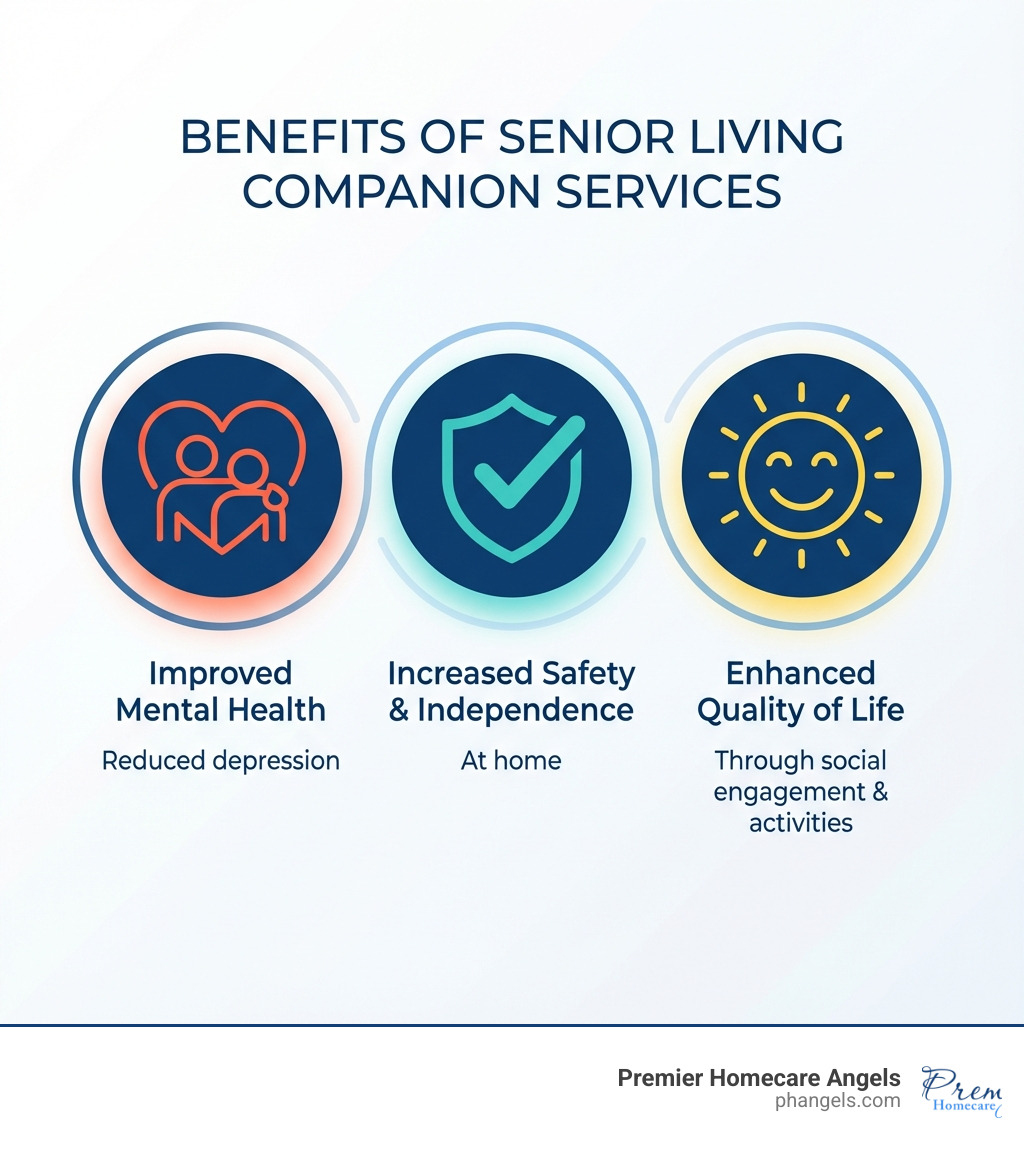 BENEFITS OF SENIOR LIVING COMPANION SERVICES

Improved Mental Health

Reduced depression

Increased Safety & Independence

At home

Enhanced Quality of Life

Through social engagement & activities

Premier Homecare Angels
phangels.com

Prem
Homecare