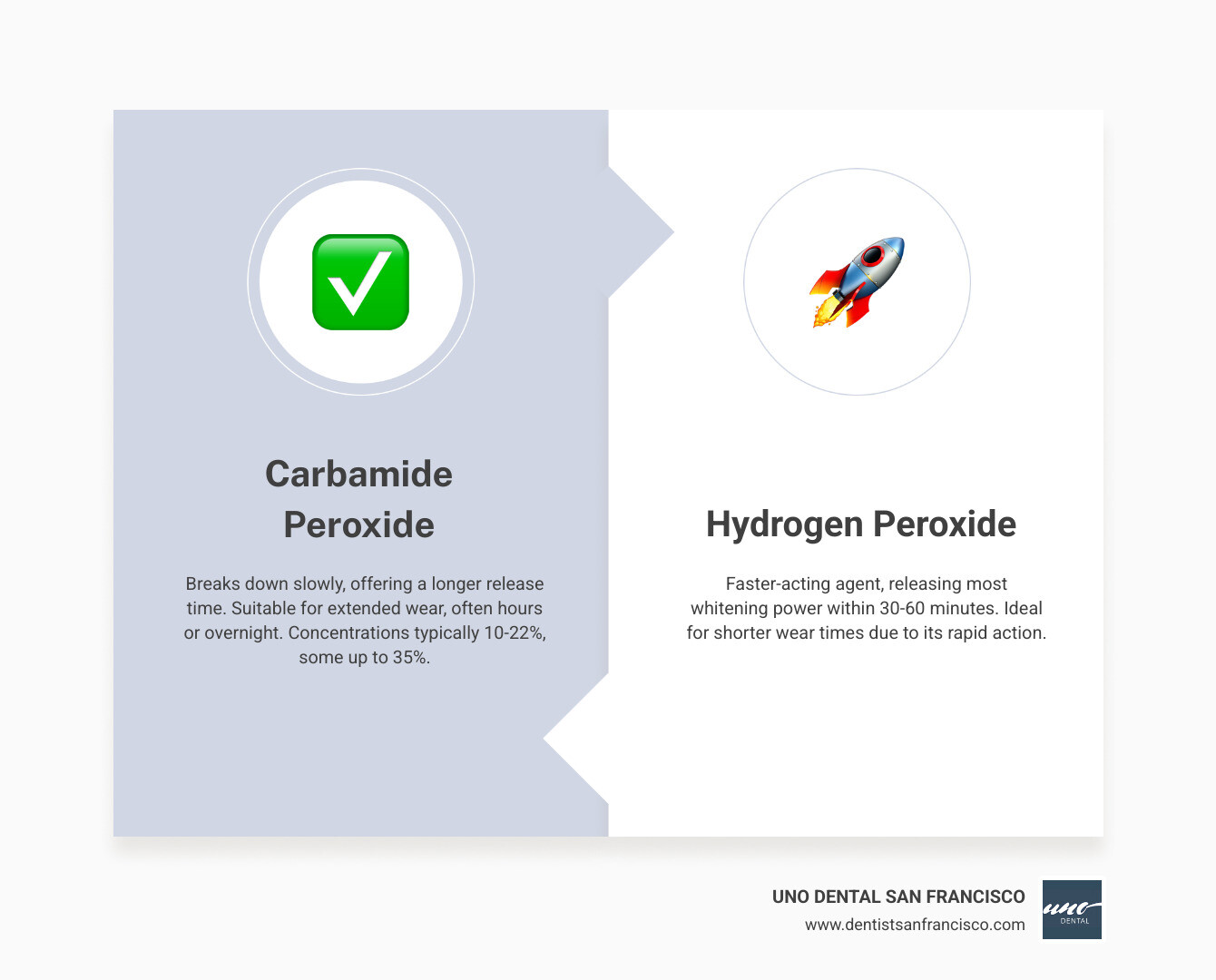 Carbamide Peroxide

Breaks down slowly, offering a longer release time. Suitable for extended wear, often hours or overnight. Concentrations typically 10-22%, some up to 35%.

Hydrogen Peroxide

Faster-acting agent, releasing most whitening power within 30-60 minutes. Ideal for shorter wear times due to its rapid action.

UNO DENTAL SAN FRANCISCO
www.dentistsanfrancisco.com

uno
DENTAL