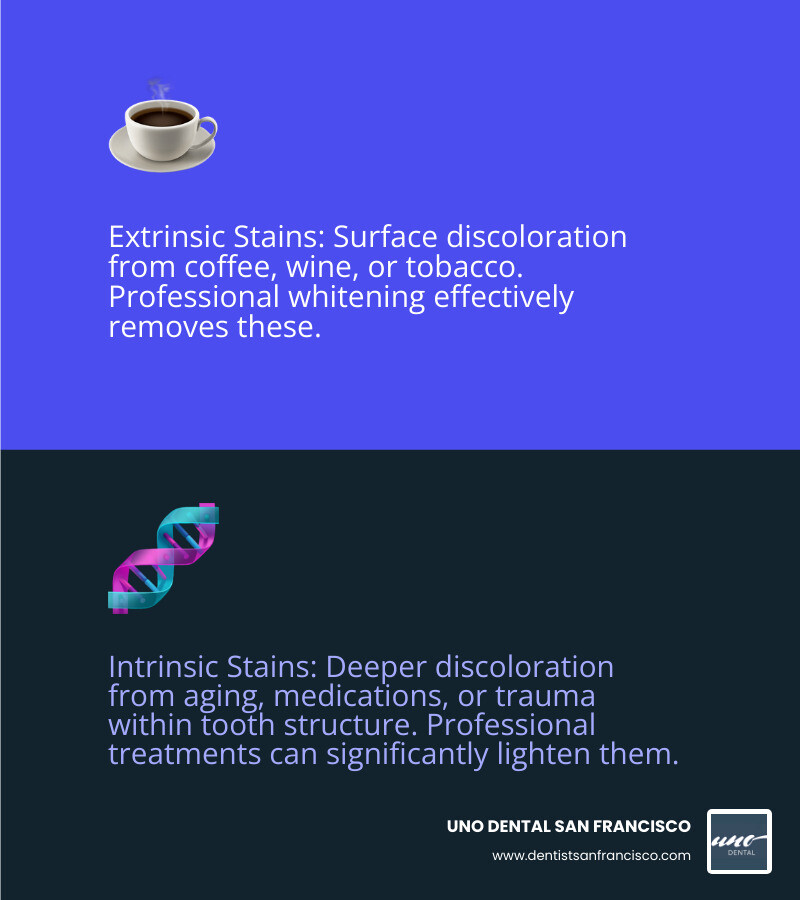 Extrinsic Stains: Surface discoloration from coffee, wine, or tobacco. Professional whitening effectively removes these.

Intrinsic Stains: Deeper discoloration from aging, medications, or trauma within tooth structure. Professional treatments can significantly lighten them.

UNO DENTAL SAN FRANCISCO
www.dentistsanfrancisco.com

uno
DENTAL