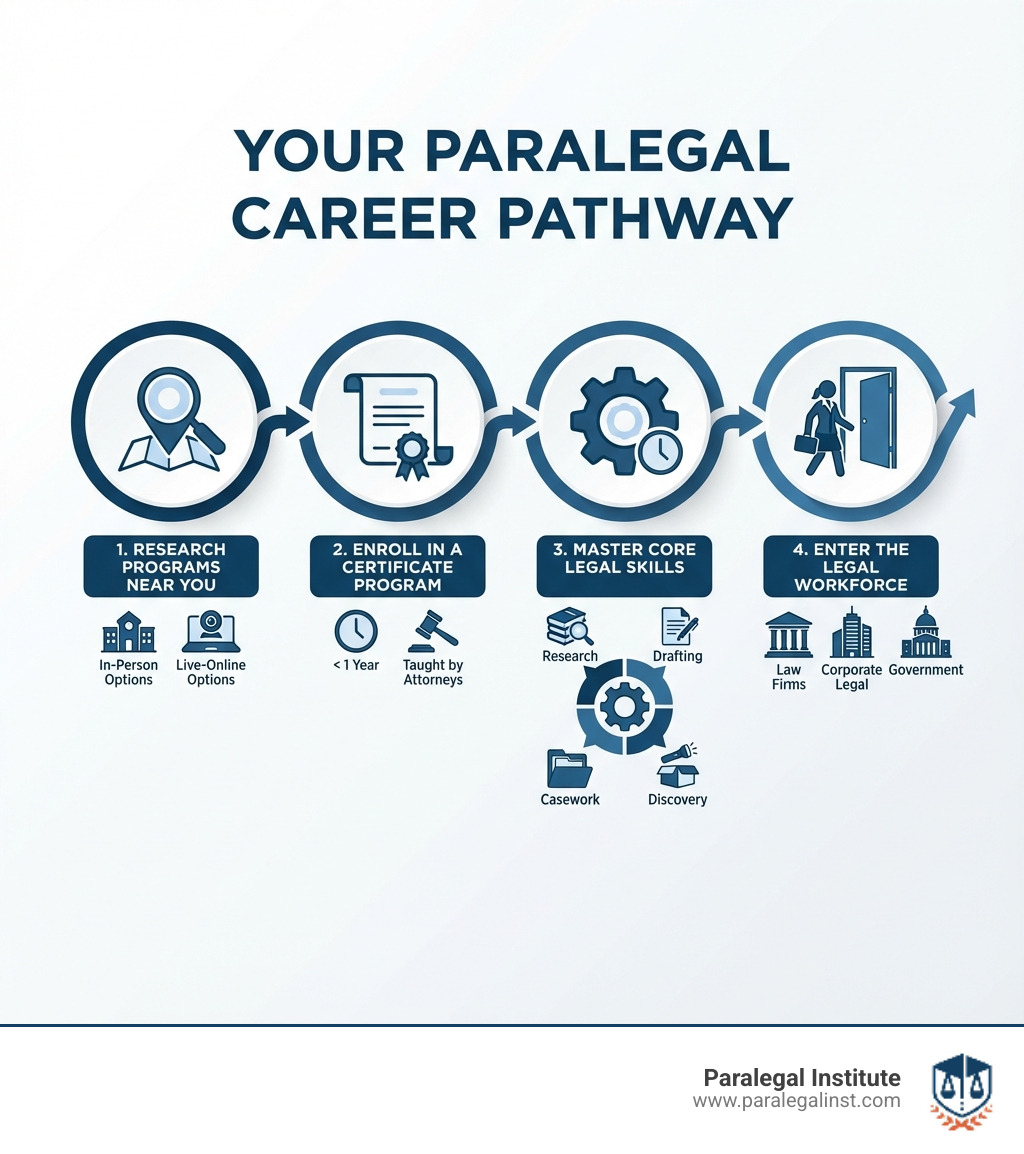 YOUR PARALEGAL CAREER PATHWAY

1. RESEARCH PROGRAMS NEAR YOU

In-Person Options

Live-Online Options

2. ENROLL IN A CERTIFICATE PROGRAM

< 1 Year

Taught by Attorneys

3. MASTER CORE LEGAL SKILLS

Research

Drafting

Casework

Discovery

4. ENTER THE LEGAL WORKFORCE

Law Firms

Corporate Legal

Government

Paralegal Institute
www.paralegalinst.com