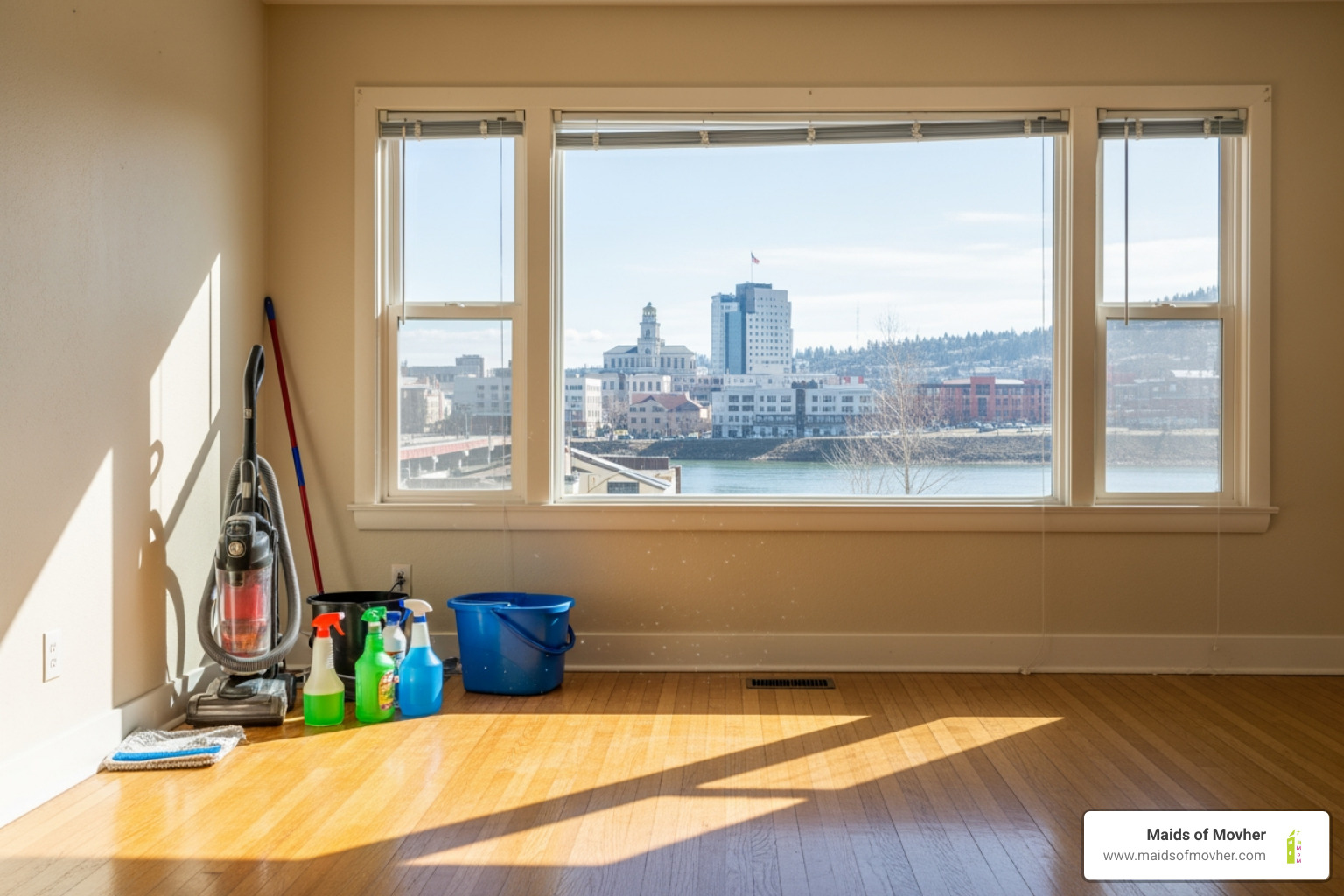 Maids of Movher
www.maidsofmovher.com