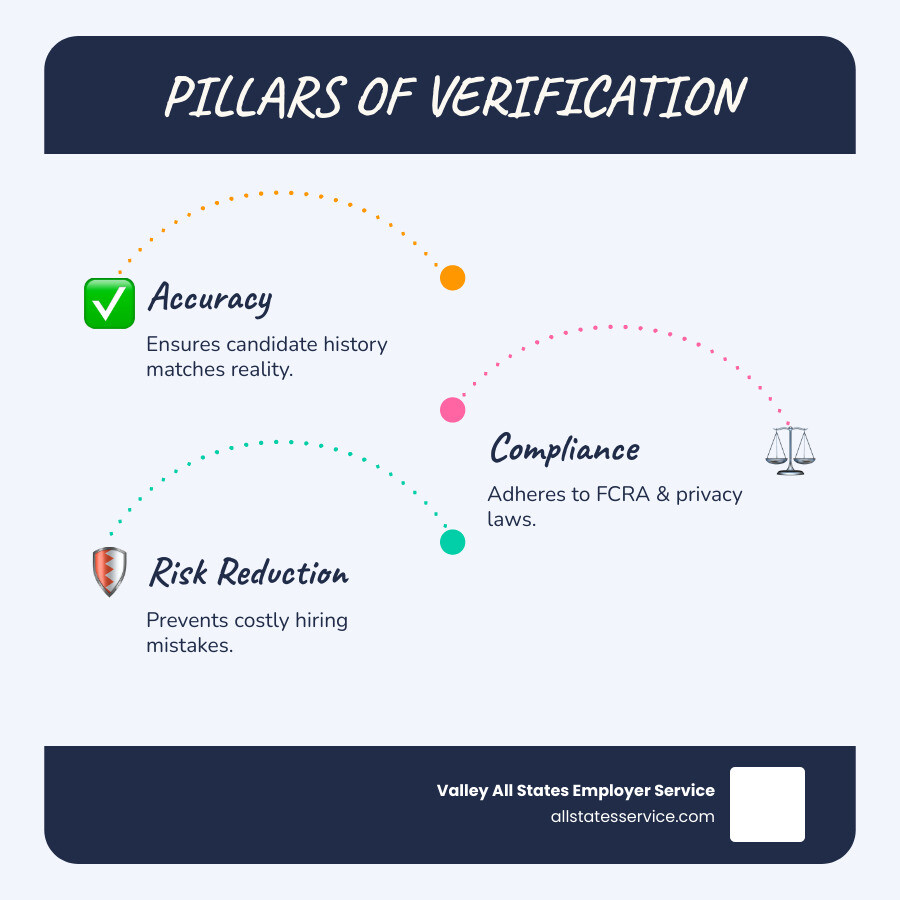 PILLARS OF VERIFICATION

Accuracy

Ensures candidate history matches reality.

Compliance

Adheres to FCRA & privacy laws.

Risk Reduction

Prevents costly hiring mistakes.

Valley All States Employer Service
allstatesservice.com