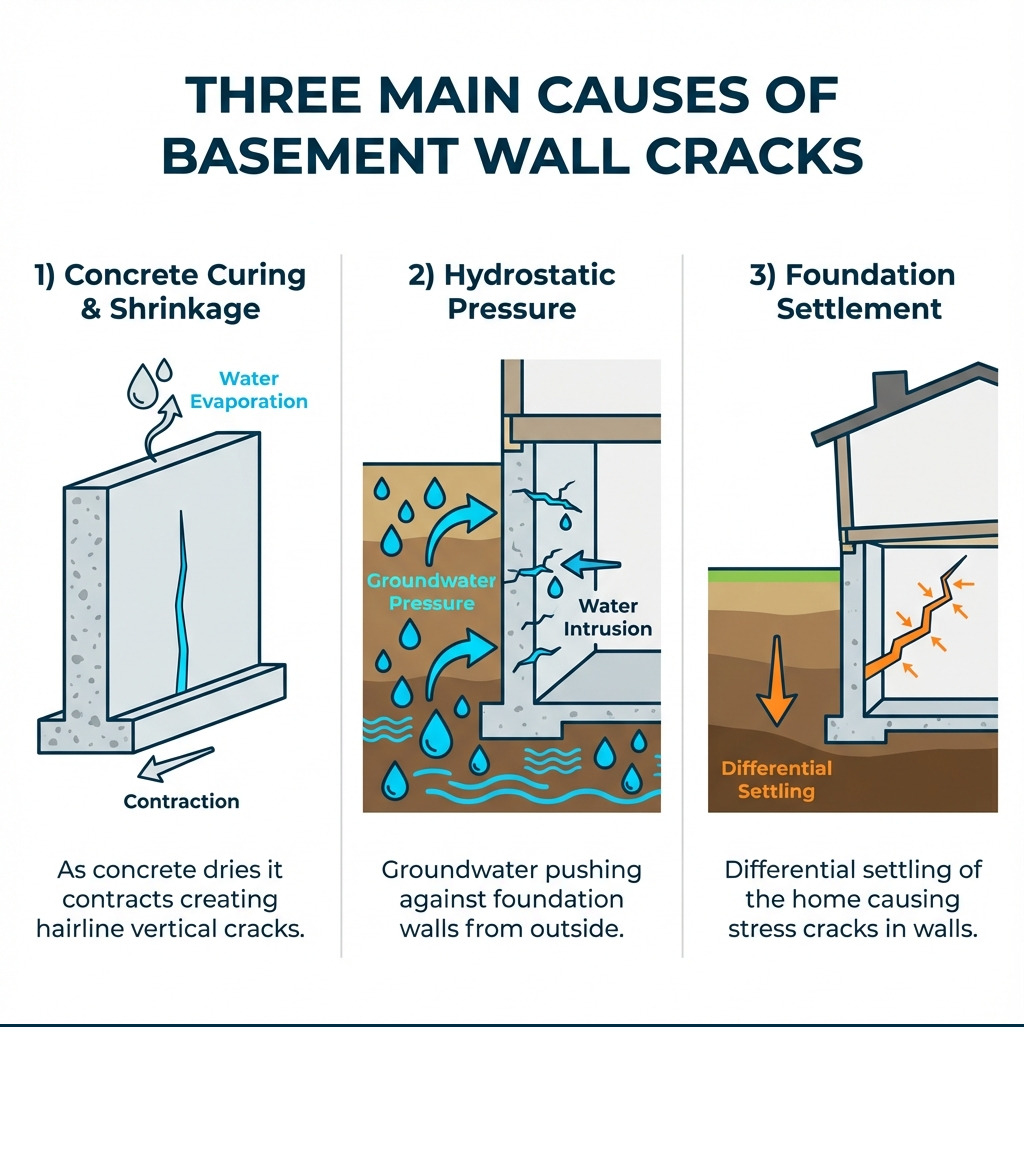 THREE MAIN CAUSES OF BASEMENT WALL CRACKS

1) Concrete Curing & Shrinkage

Water Evaporation

Contraction

As concrete dries it contracts creating hairline vertical cracks.

2) Hydrostatic Pressure

Groundwater Pressure

Water Intrusion

Groundwater pushing against foundation walls from outside.

3) Foundation Settlement

Differential Settling

Differential settling of the home causing stress cracks in walls.