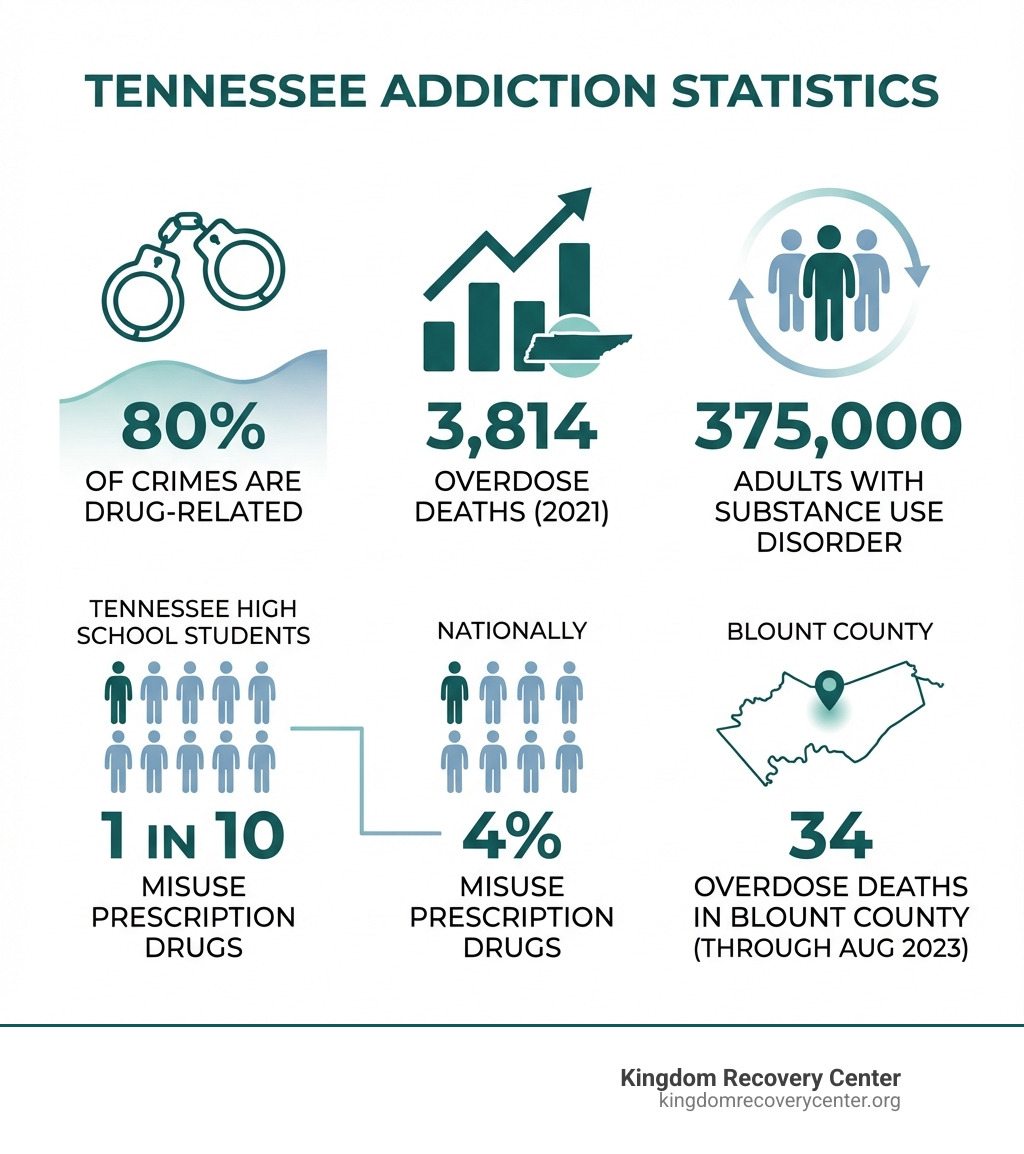 TENNESSEE ADDICTION STATISTICS

80%
OF CRIMES ARE DRUG-RELATED

3,814
OVERDOSE DEATHS (2021)

375,000
ADULTS WITH SUBSTANCE USE DISORDER

TENNESSEE HIGH SCHOOL STUDENTS
1 IN 10
MISUSE PRESCRIPTION DRUGS

NATIONALLY
4%
MISUSE PRESCRIPTION DRUGS

BLOUNT COUNTY
34
OVERDOSE DEATHS IN BLOUNT COUNTY (THROUGH AUG 2023)

Kingdom Recovery Center
kingdomrecoverycenter.org