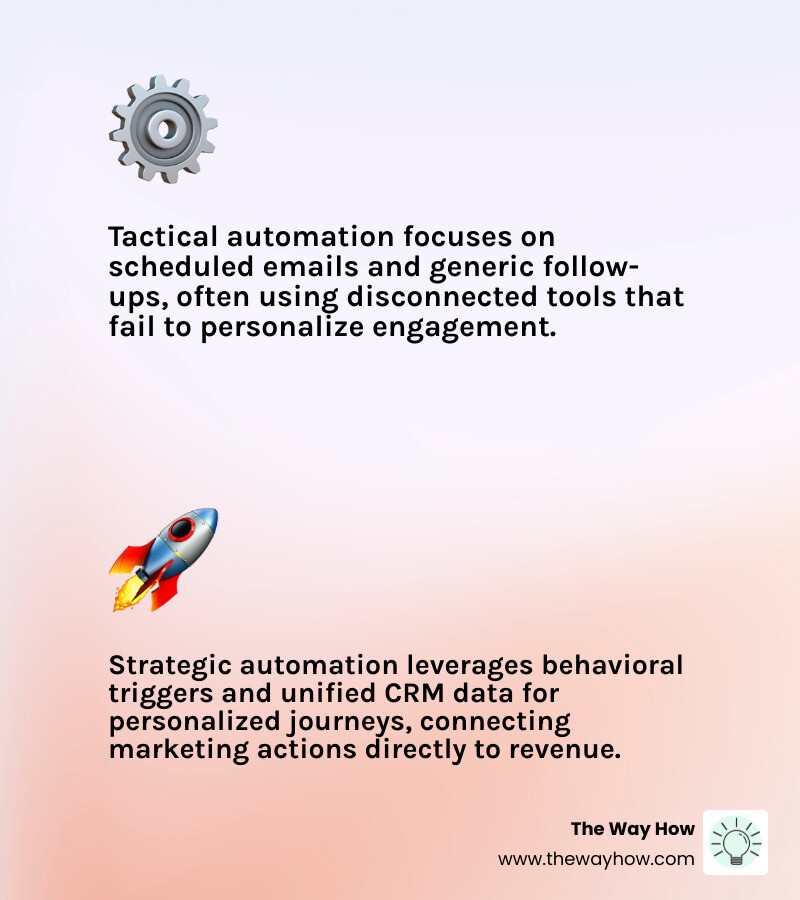 Tactical automation focuses on scheduled emails and generic follow-ups, often using disconnected tools that fail to personalize engagement.

Strategic automation leverages behavioral triggers and unified CRM data for personalized journeys, connecting marketing actions directly to revenue.

The Way How
www.thewayhow.com