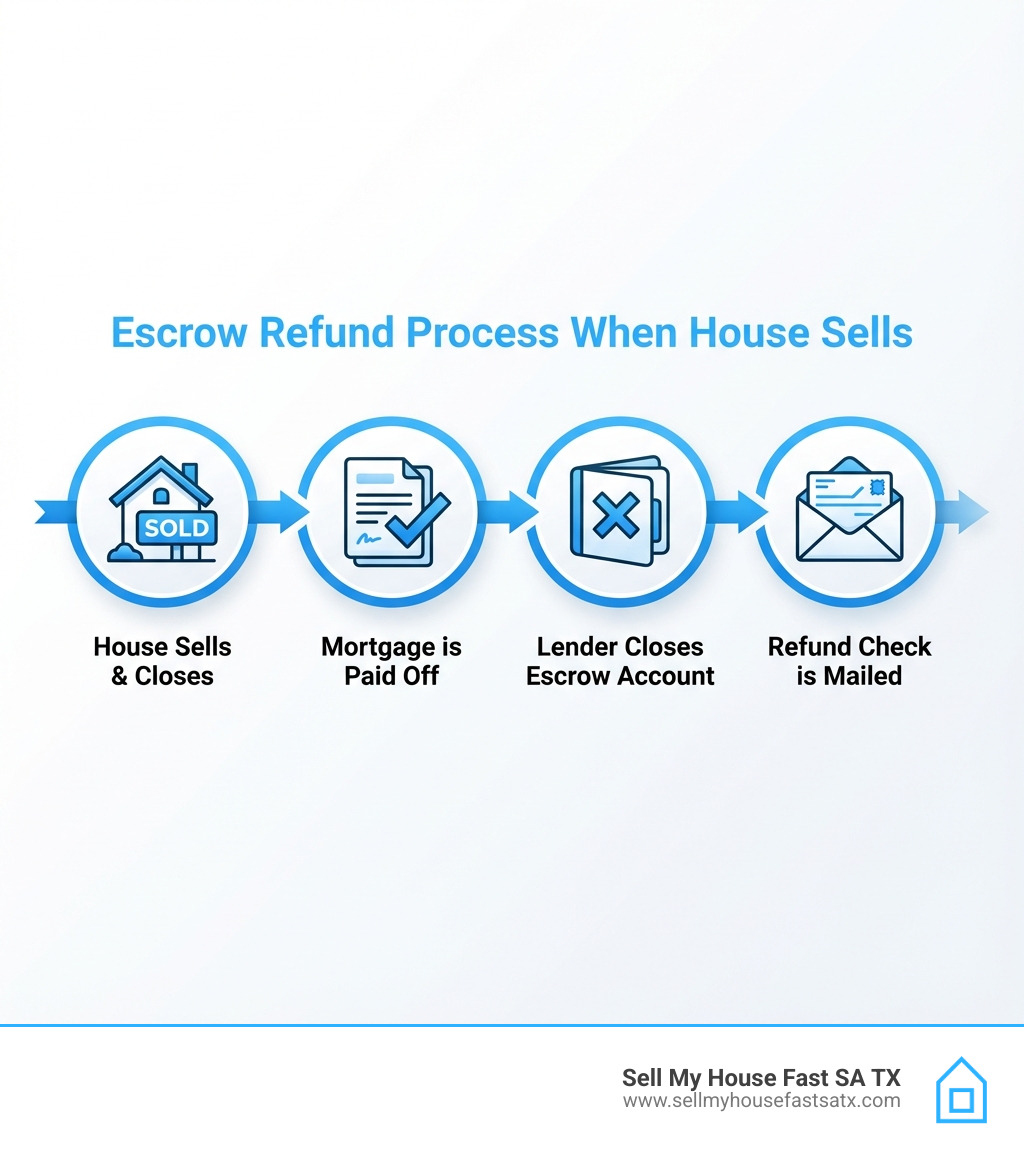 Escrow Refund Process When House Sells

SOLD

House Sells & Closes

Mortgage is Paid Off

Lender Closes Escrow Account

Refund Check is Mailed

Sell My House Fast SA TX
www.sellmyhousefastsatx.com