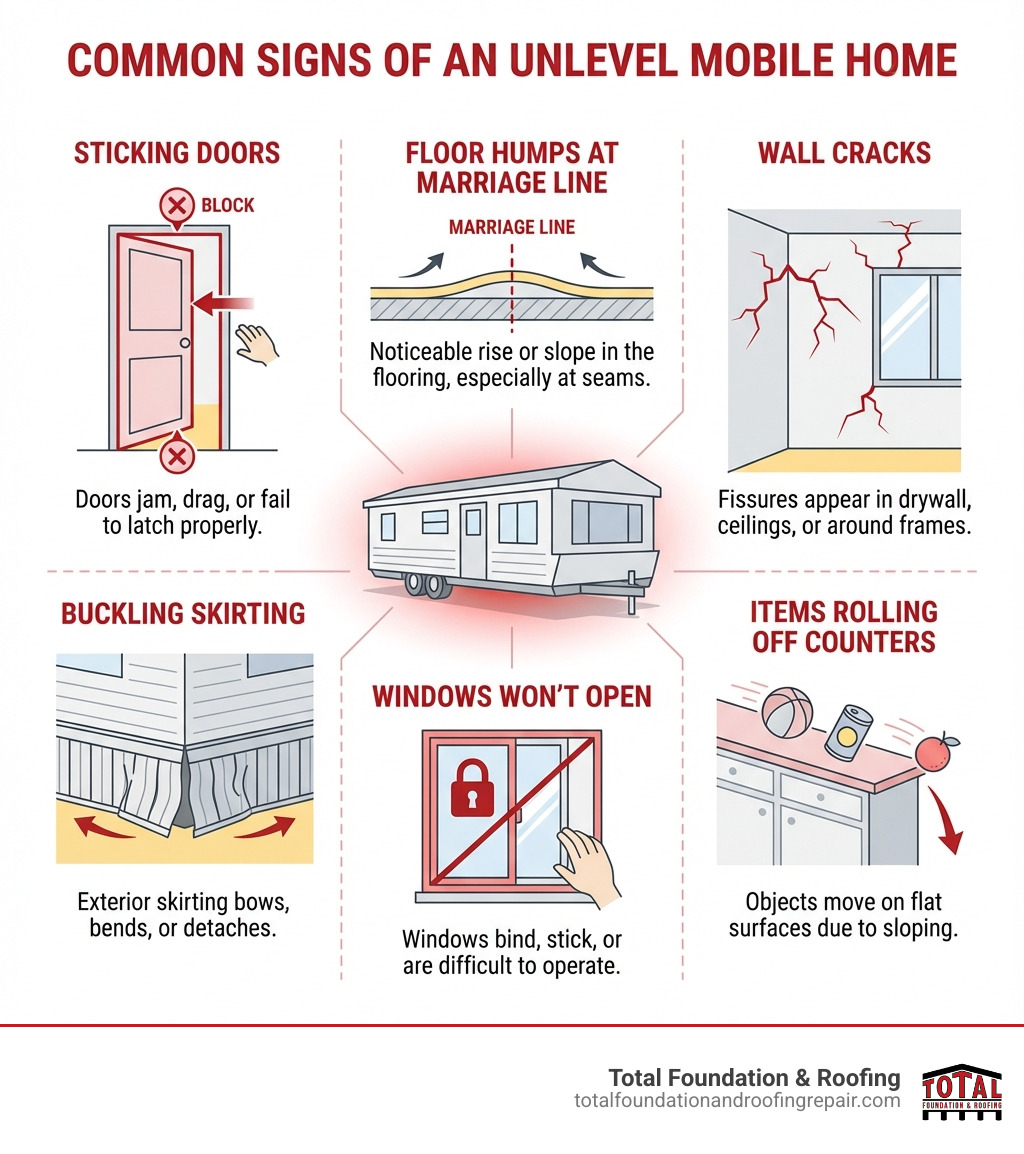 COMMON SIGNS OF AN UNLEVEL MOBILE HOME

STICKING DOORS

BLOCK

Doors jam, drag, or fail to latch properly.

FLOOR HUMPS AT MARRIAGE LINE

MARRIAGE LINE

Noticeable rise or slope in the flooring, especially at seams.

WALL CRACKS

Fissures appear in drywall, ceilings, or around frames.

BUCKLING SKIRTING

Exterior skirting bows, bends, or detaches.

WINDOWS WON'T OPEN

Windows bind, stick, or are difficult to operate.

ITEMS ROLLING OFF COUNTERS

Objects move on flat surfaces due to sloping.

Total Foundation & Roofing
totalfoundationandroofingrepair.com

TOTAL
FOUNDATION & ROOFING