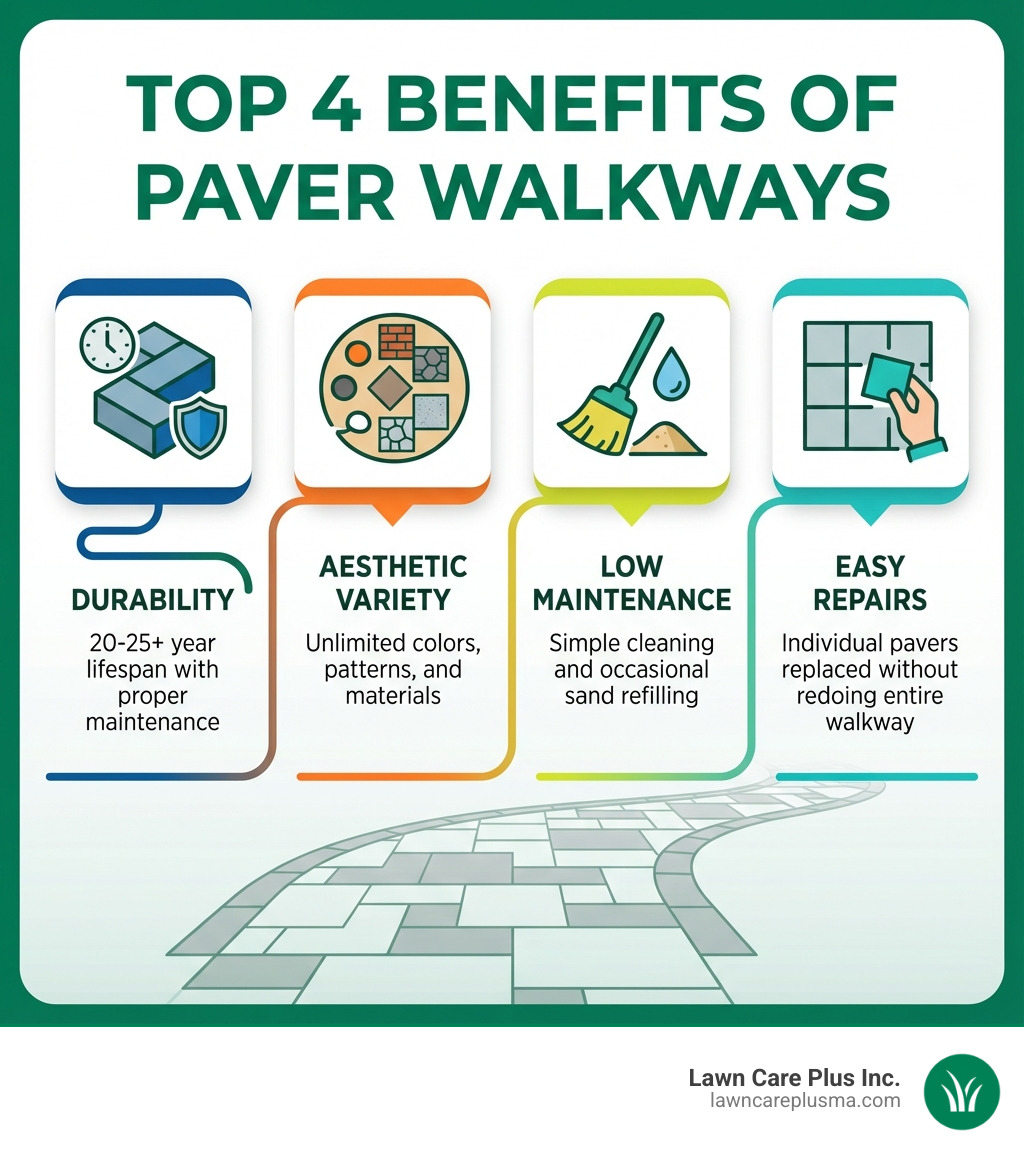 TOP 4 BENEFITS OF PAVER WALKWAYS

DURABILITY

20-25+ year lifespan with proper maintenance

AESTHETIC VARIETY

Unlimited colors, patterns, and materials

LOW MAINTENANCE

Simple cleaning and occasional sand refilling

EASY REPAIRS

Individual pavers replaced without redoing entire walkway

Lawn Care Plus Inc.
lawncareplusma.com