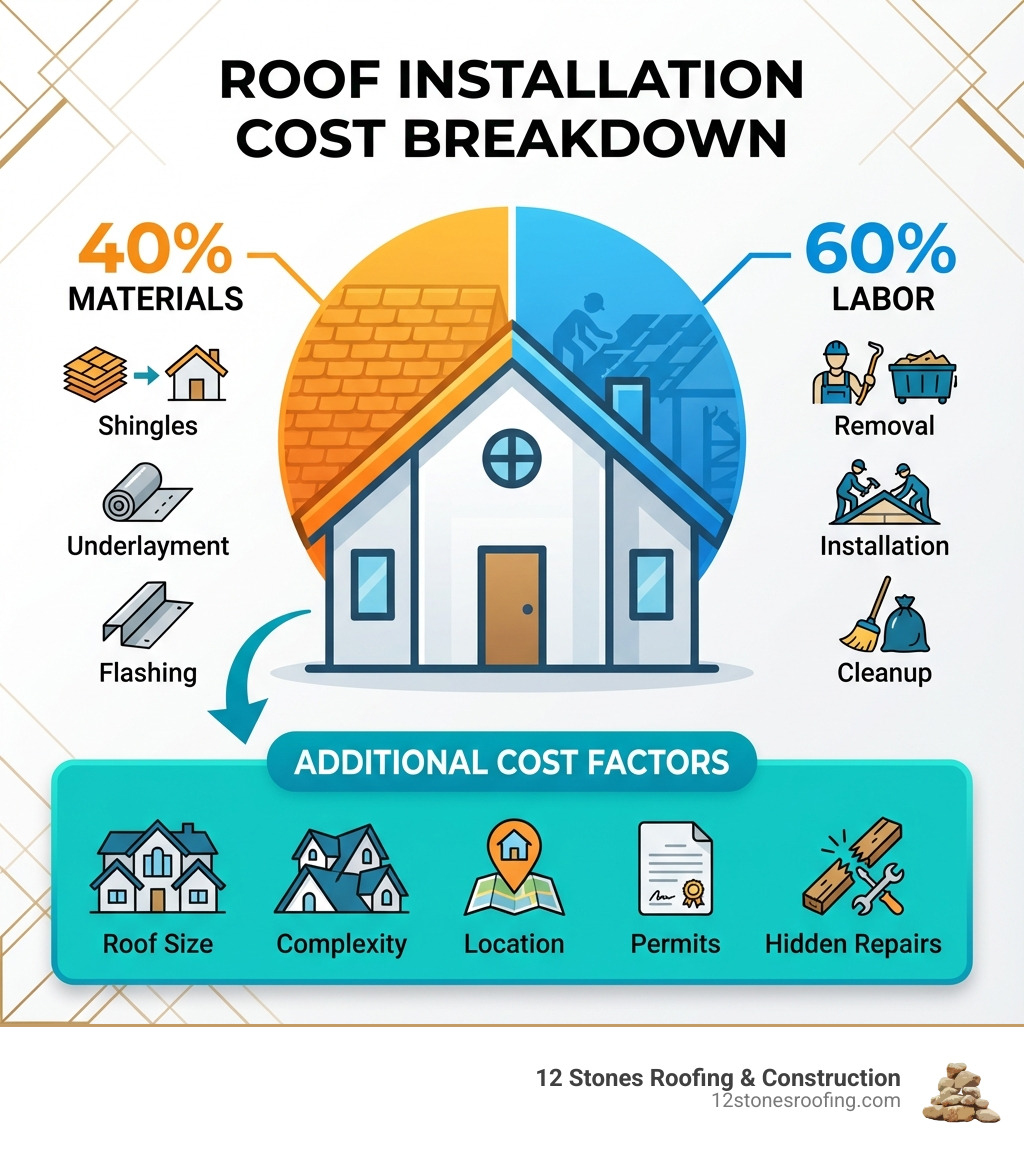 ROOF INSTALLATION COST BREAKDOWN

40%
MATERIALS

Shingles

Underlayment

Flashing

60%
LABOR

Removal

Installation

Cleanup

ADDITIONAL COST FACTORS

Roof Size

Complexity

Location

Permits

Hidden Repairs

12 Stones Roofing & Construction
12stonesroofing.com