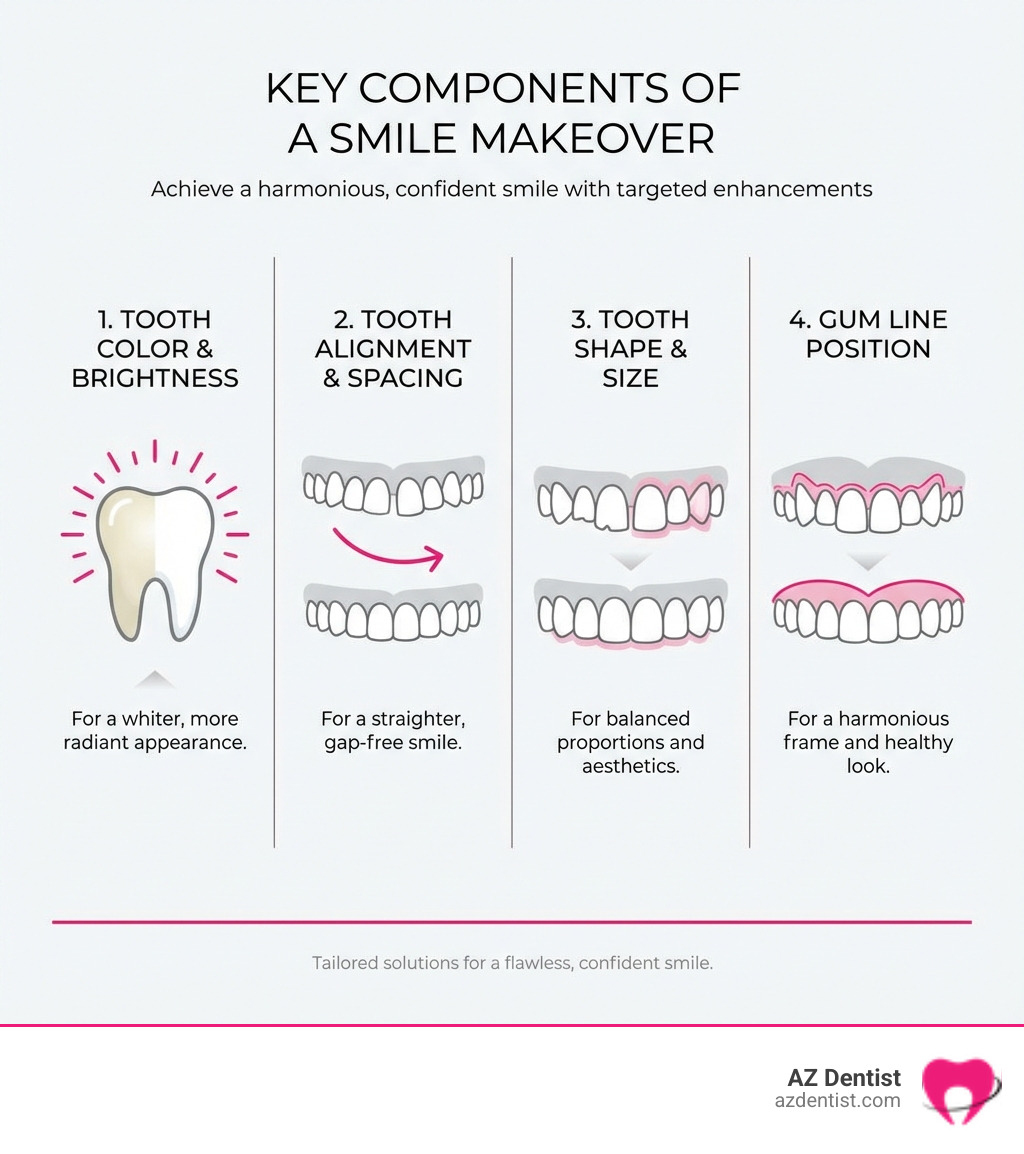 KEY COMPONENTS OF A SMILE MAKEOVER

Achieve a harmonious, confident smile with targeted enhancements

1. TOOTH COLOR & BRIGHTNESS

For a whiter, more radiant appearance.

2. TOOTH ALIGNMENT & SPACING

For a straighter, gap-free smile.

3. TOOTH SHAPE & SIZE

For balanced proportions and aesthetics.

4. GUM LINE POSITION

For a harmonious frame and healthy look.

Tailored solutions for a flawless, confident smile.

AZ Dentist
azdentist.com