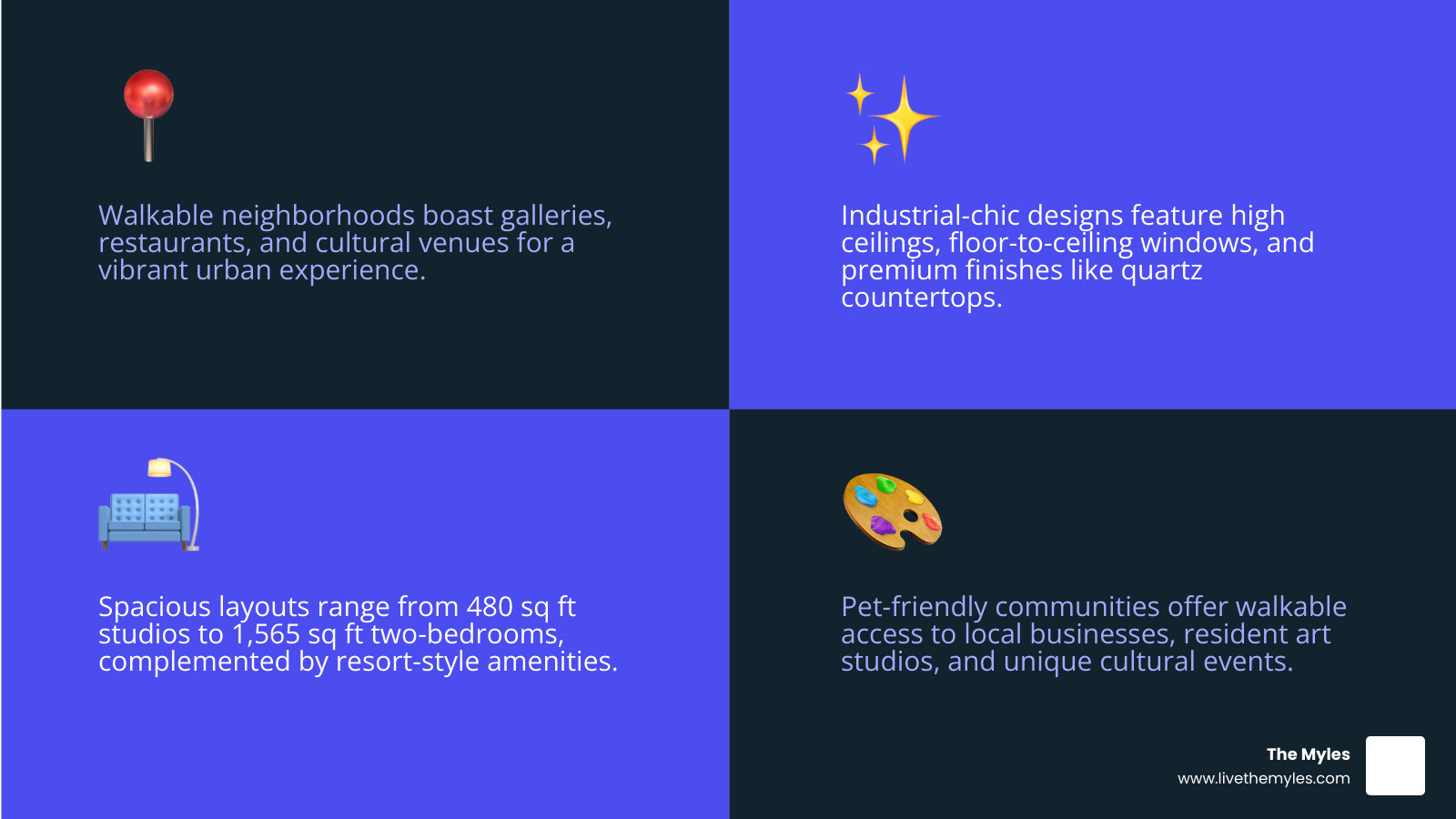 Walkable neighborhoods boast galleries, restaurants, and cultural venues for a vibrant urban experience.

Industrial-chic designs feature high ceilings, floor-to-ceiling windows, and premium finishes like quartz countertops.

Spacious layouts range from 480 sq ft studios to 1,565 sq ft two-bedrooms, complemented by resort-style amenities.

Pet-friendly communities offer walkable access to local businesses, resident art studios, and unique cultural events.

The Myles
www.livethemyles.com