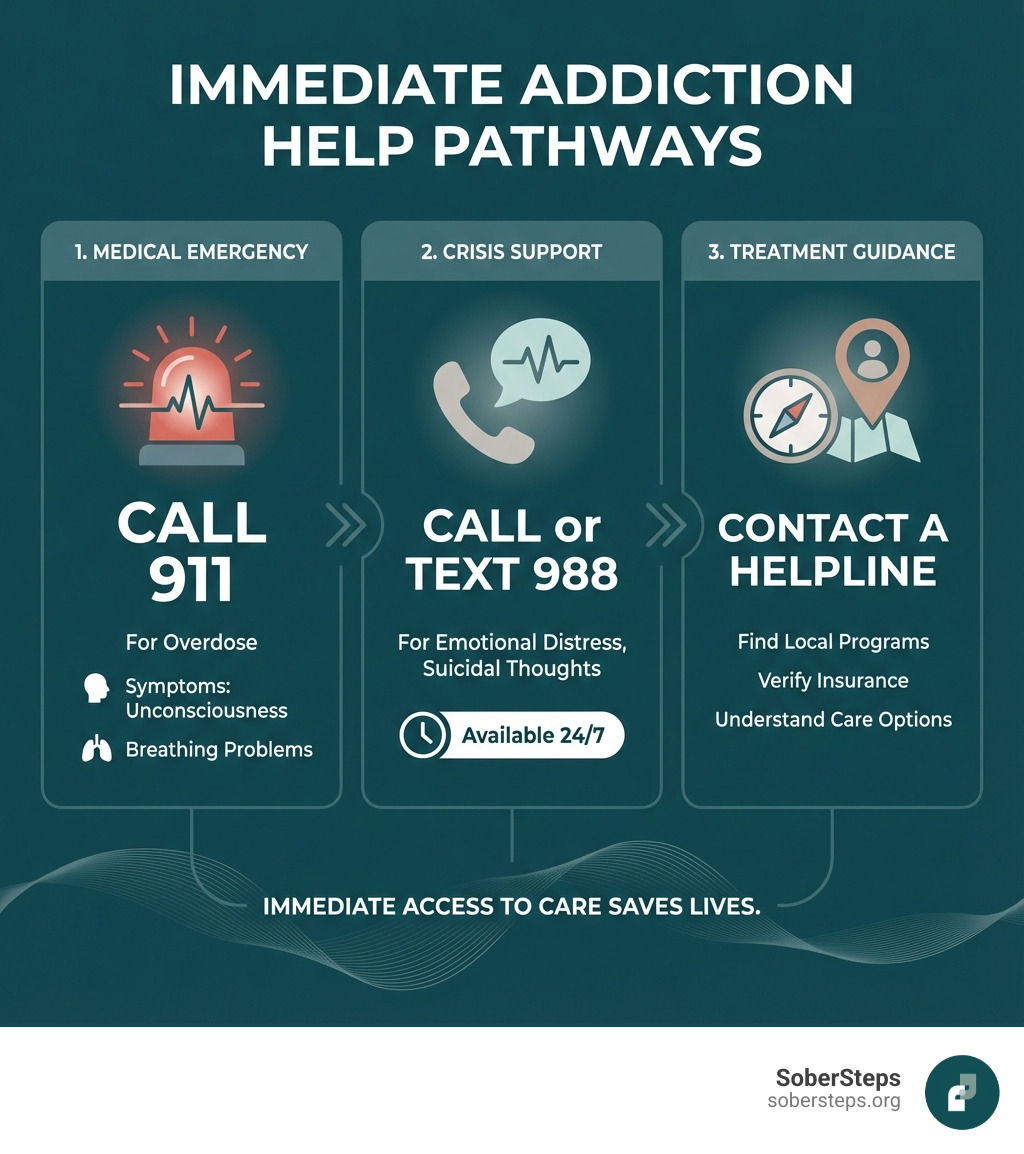 IMMEDIATE ADDICTION HELP PATHWAYS

1. MEDICAL EMERGENCY

CALL 911

For Overdose

Symptoms: Unconsciousness

Breathing Problems

2. CRISIS SUPPORT

CALL or TEXT 988

For Emotional Distress, Suicidal Thoughts

Available 24/7

3. TREATMENT GUIDANCE

CONTACT A HELPLINE

Find Local Programs

Verify Insurance

Understand Care Options

IMMEDIATE ACCESS TO CARE SAVES LIVES.

SoberSteps
sobersteps.org