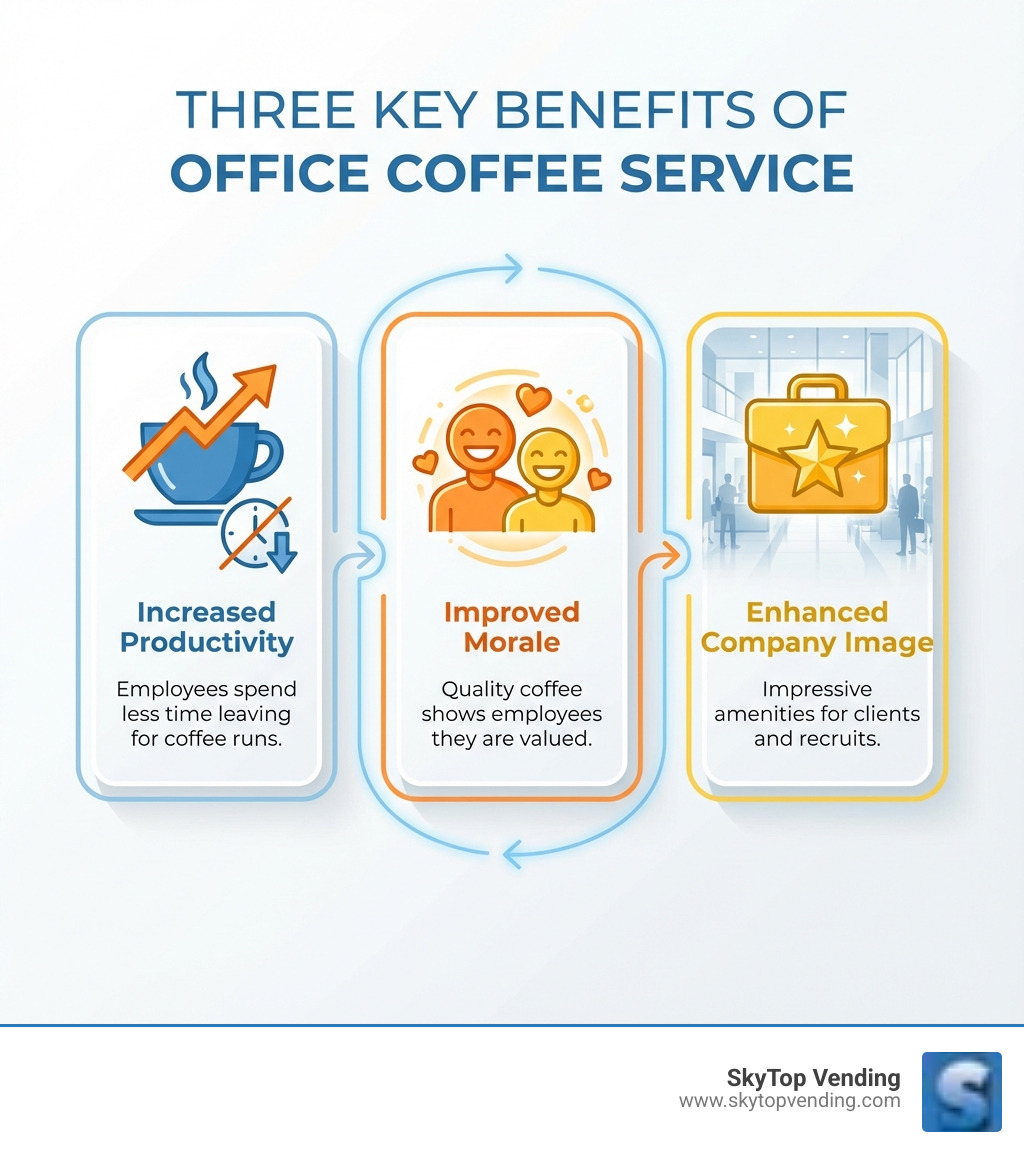 THREE KEY BENEFITS OF
OFFICE COFFEE SERVICE

Increased Productivity

Employees spend less time leaving for coffee runs.

Improved Morale

Quality coffee shows employees they are valued.

Enhanced Company Image

Impressive amenities for clients and recruits.

SkyTop Vending
www.skytopvending.com

S