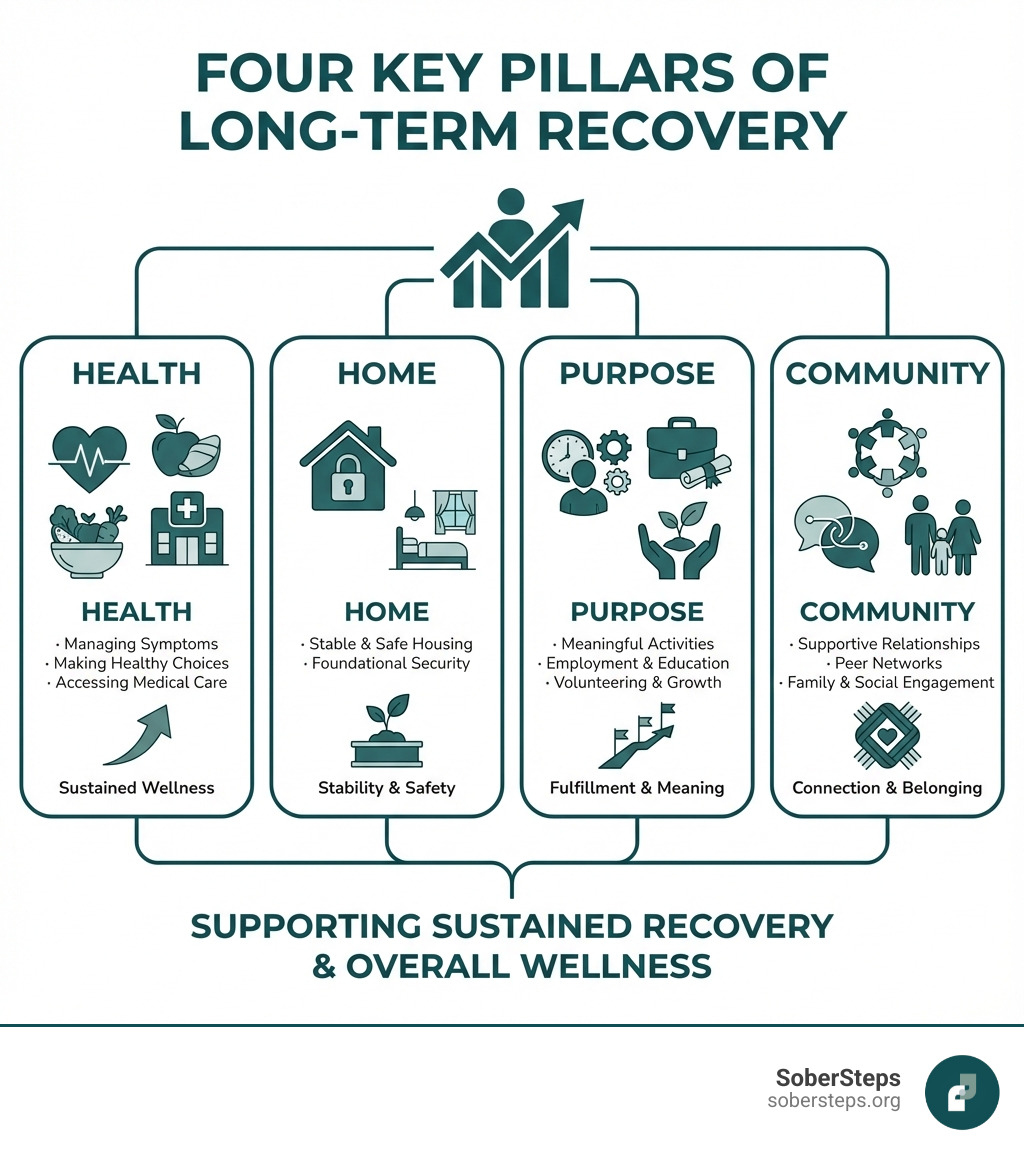 FOUR KEY PILLARS OF LONG-TERM RECOVERY

HEALTH

HEALTH
· Managing Symptoms
· Making Healthy Choices
· Accessing Medical Care

Sustained Wellness

HOME

HOME
· Stable & Safe Housing
· Foundational Security

Stability & Safety

PURPOSE

PURPOSE
· Meaningful Activities
· Employment & Education
· Volunteering & Growth

Fulfillment & Meaning

COMMUNITY

COMMUNITY
· Supportive Relationships
· Peer Networks
· Family & Social Engagement

Connection & Belonging

SUPPORTING SUSTAINED RECOVERY & OVERALL WELLNESS

SoberSteps
sobersteps.org