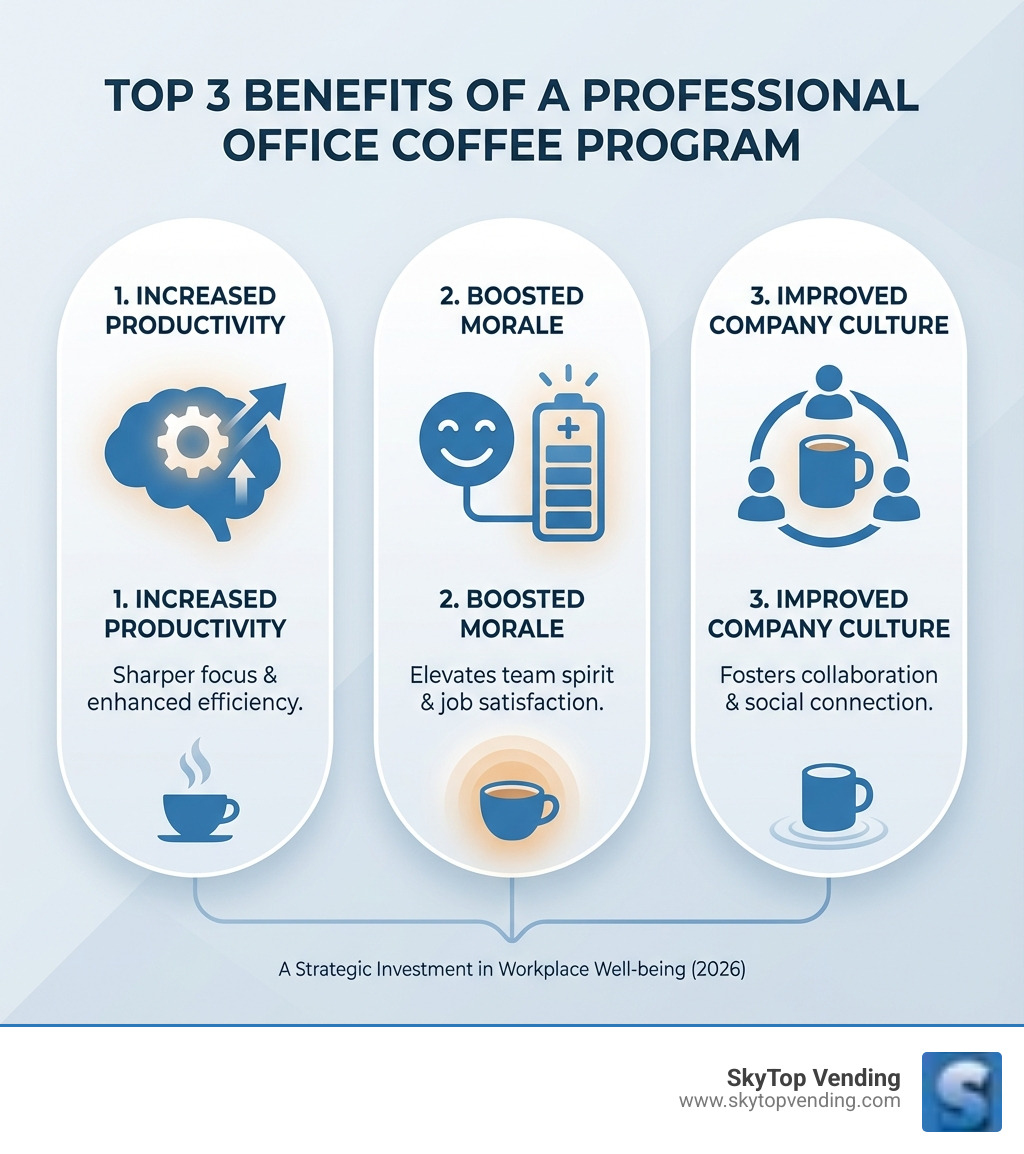 TOP 3 BENEFITS OF A PROFESSIONAL OFFICE COFFEE PROGRAM

1. INCREASED PRODUCTIVITY

1. INCREASED PRODUCTIVITY

Sharper focus & enhanced efficiency.

2. BOOSTED MORALE

2. BOOSTED MORALE

Elevates team spirit & job satisfaction.

3. IMPROVED COMPANY CULTURE

3. IMPROVED COMPANY CULTURE

Fosters collaboration & social connection.

A Strategic Investment in Workplace Well-being (2026)

SkyTop Vending
www.skytopvending.com

S