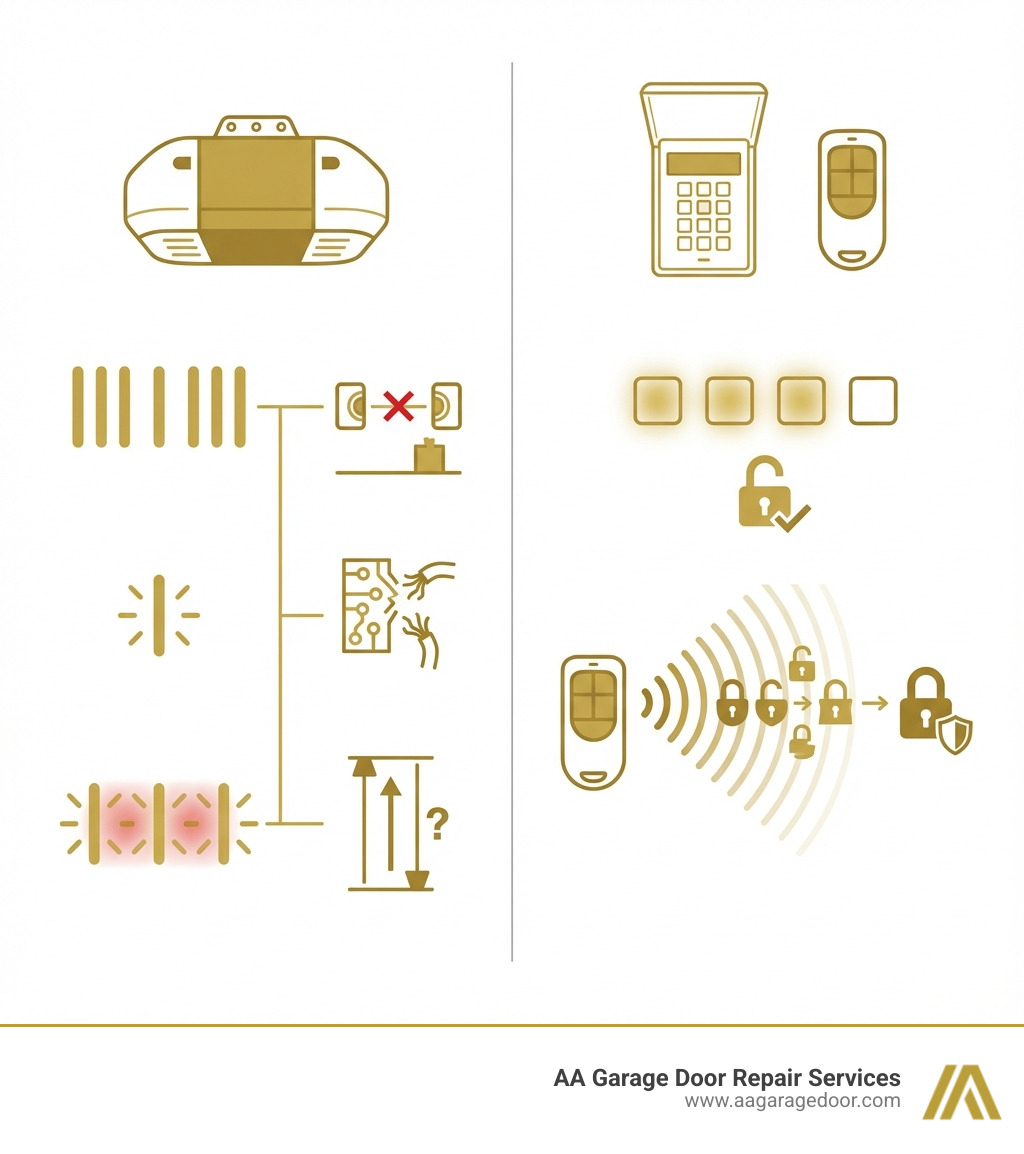 ?

AA Garage Door Repair Services
www.aagaragedoor.com