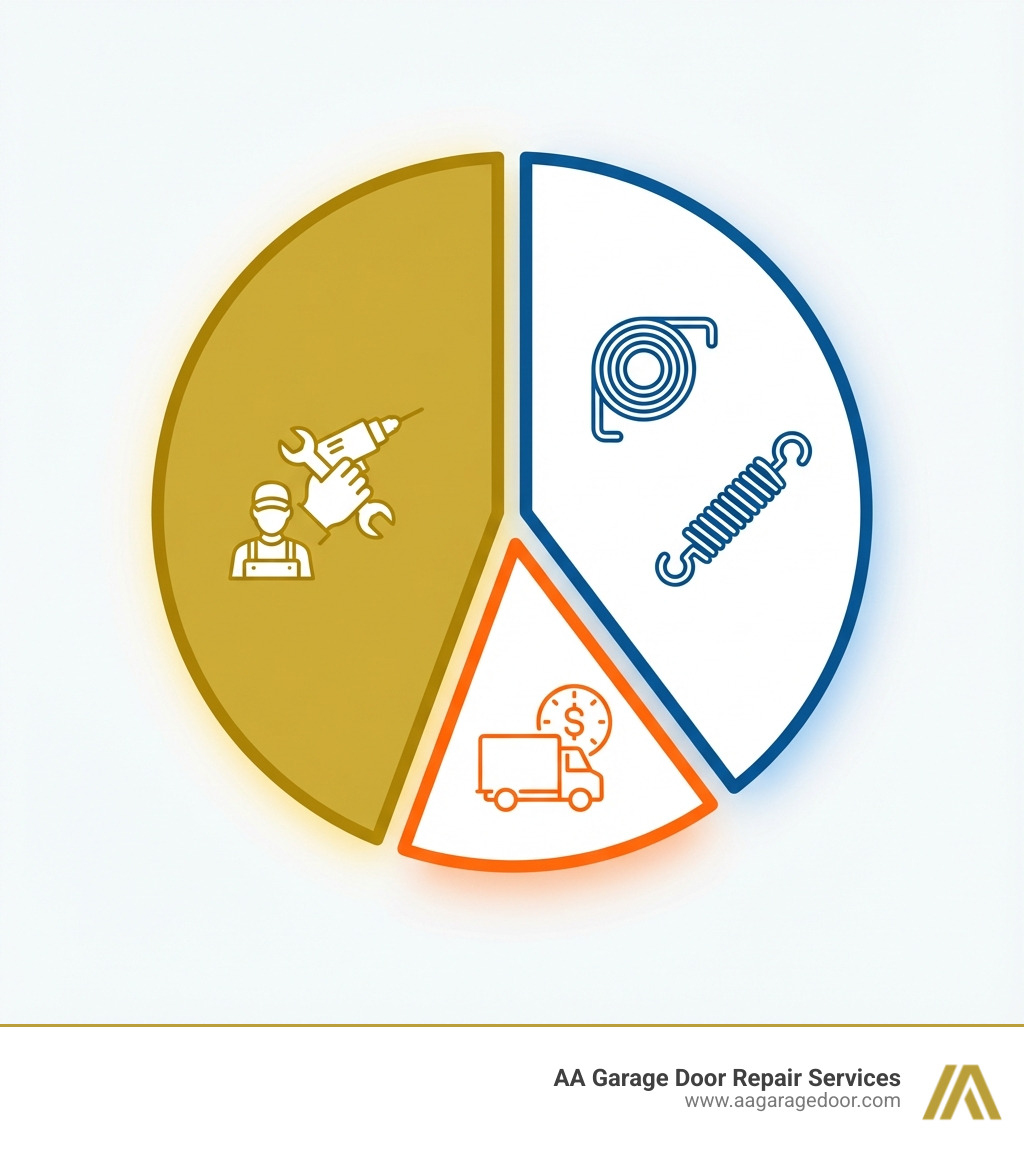 $
AA Garage Door Repair Services
www.aagaragedoor.com