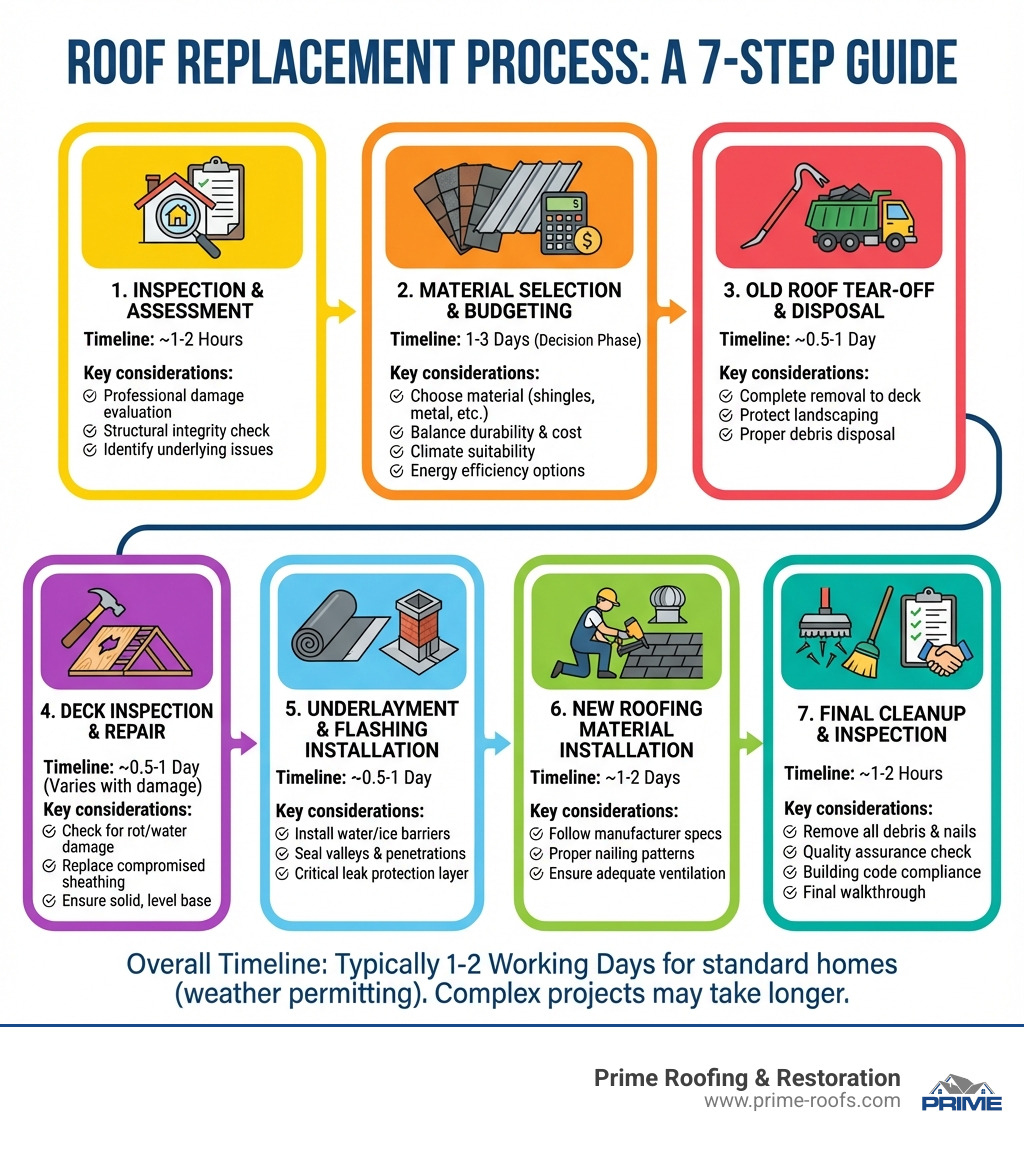 ROOF REPLACEMENT PROCESS: A 7-STEP GUIDE

1. INSPECTION & ASSESSMENT
Timeline: ~1-2 Hours
Key considerations:
Professional damage evaluation
Structural integrity check
Identify underlying issues

2. MATERIAL SELECTION & BUDGETING
Timeline: 1-3 Days (Decision Phase)
Key considerations:
Choose material (shingles, metal, etc.)
Balance durability & cost
Climate suitability
Energy efficiency options

3. OLD ROOF TEAR-OFF & DISPOSAL
Timeline: ~0.5-1 Day
Key considerations:
Complete removal to deck
Protect landscaping
Proper debris disposal

4. DECK INSPECTION & REPAIR
Timeline: ~0.5-1 Day (Varies with damage)
Key considerations:
Check for rot/water damage
Replace compromised sheathing
Ensure solid, level base

5. UNDERLAYMENT & FLASHING INSTALLATION
Timeline: ~0.5-1 Day
Key considerations:
Install water/ice barriers
Seal valleys & penetrations
Critical leak protection layer

6. NEW ROOFING MATERIAL INSTALLATION
Timeline: ~1-2 Days
Key considerations:
Follow manufacturer specs
Proper nailing patterns
Ensure adequate ventilation

7. FINAL CLEANUP & INSPECTION
Timeline: ~1-2 Hours
Key considerations:
Remove all debris & nails
Quality assurance check
Building code compliance
Final walkthrough

Overall Timeline: Typically 1-2 Working Days for standard homes (weather permitting). Complex projects may take longer.

Prime Roofing & Restoration
www.prime-roofs.com
PRIME