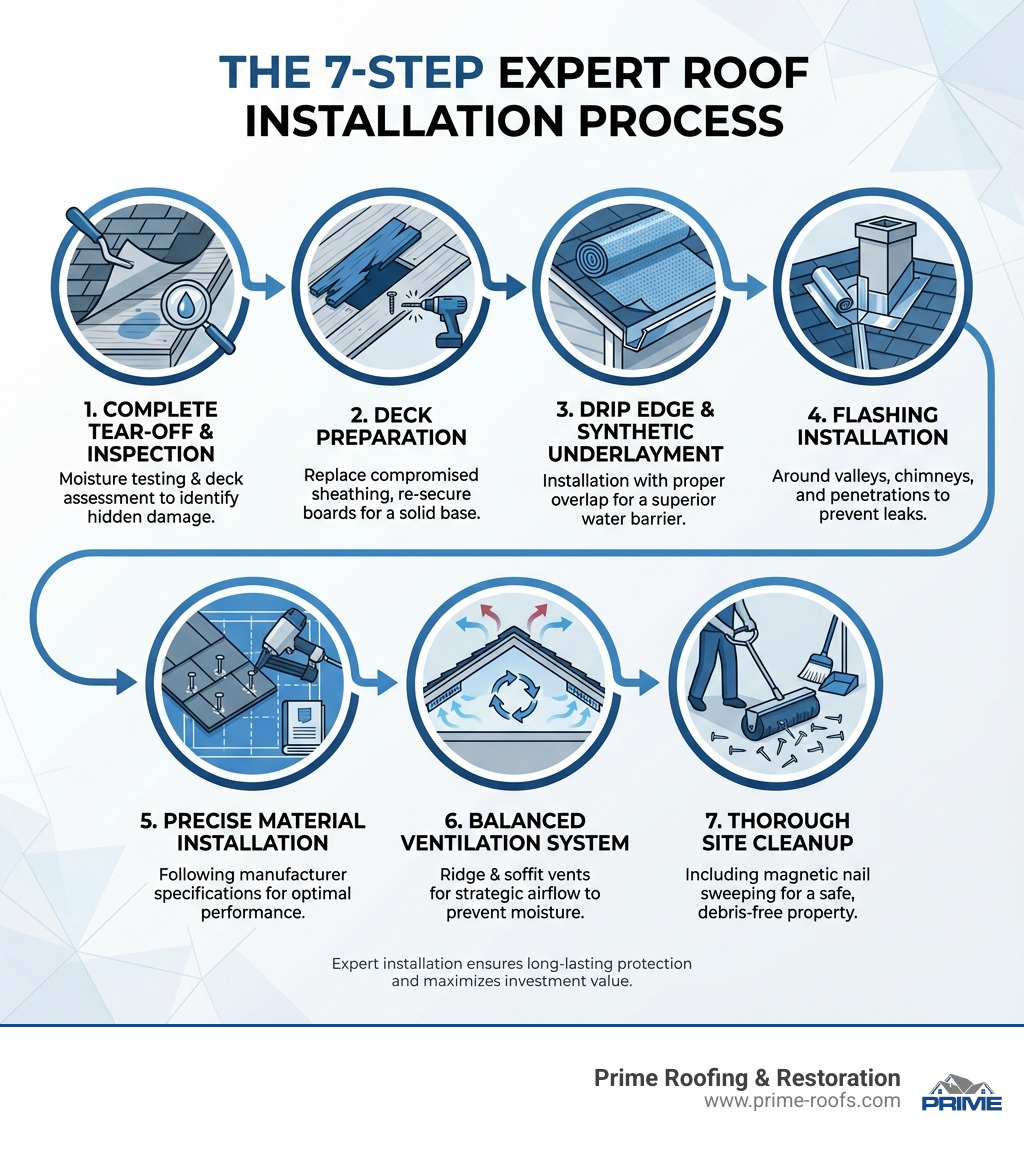 THE 7-STEP EXPERT ROOF INSTALLATION PROCESS

1. COMPLETE TEAR-OFF & INSPECTION
Moisture testing & deck assessment to identify hidden damage.

2. DECK PREPARATION
Replace compromised sheathing, re-secure boards for a solid base.

3. DRIP EDGE & SYNTHETIC UNDERLAYMENT
Installation with proper overlap for a superior water barrier.

4. FLASHING INSTALLATION
Around valleys, chimneys, and penetrations to prevent leaks.

5. PRECISE MATERIAL INSTALLATION
Following manufacturer specifications for optimal performance.

6. BALANCED VENTILATION SYSTEM
Ridge & soffit vents for strategic airflow to prevent moisture.

7. THOROUGH SITE CLEANUP
Including magnetic nail sweeping for a safe, debris-free property.

Expert installation ensures long-lasting protection and maximizes investment value.

Prime Roofing & Restoration
www.prime-roofs.com
PRIME