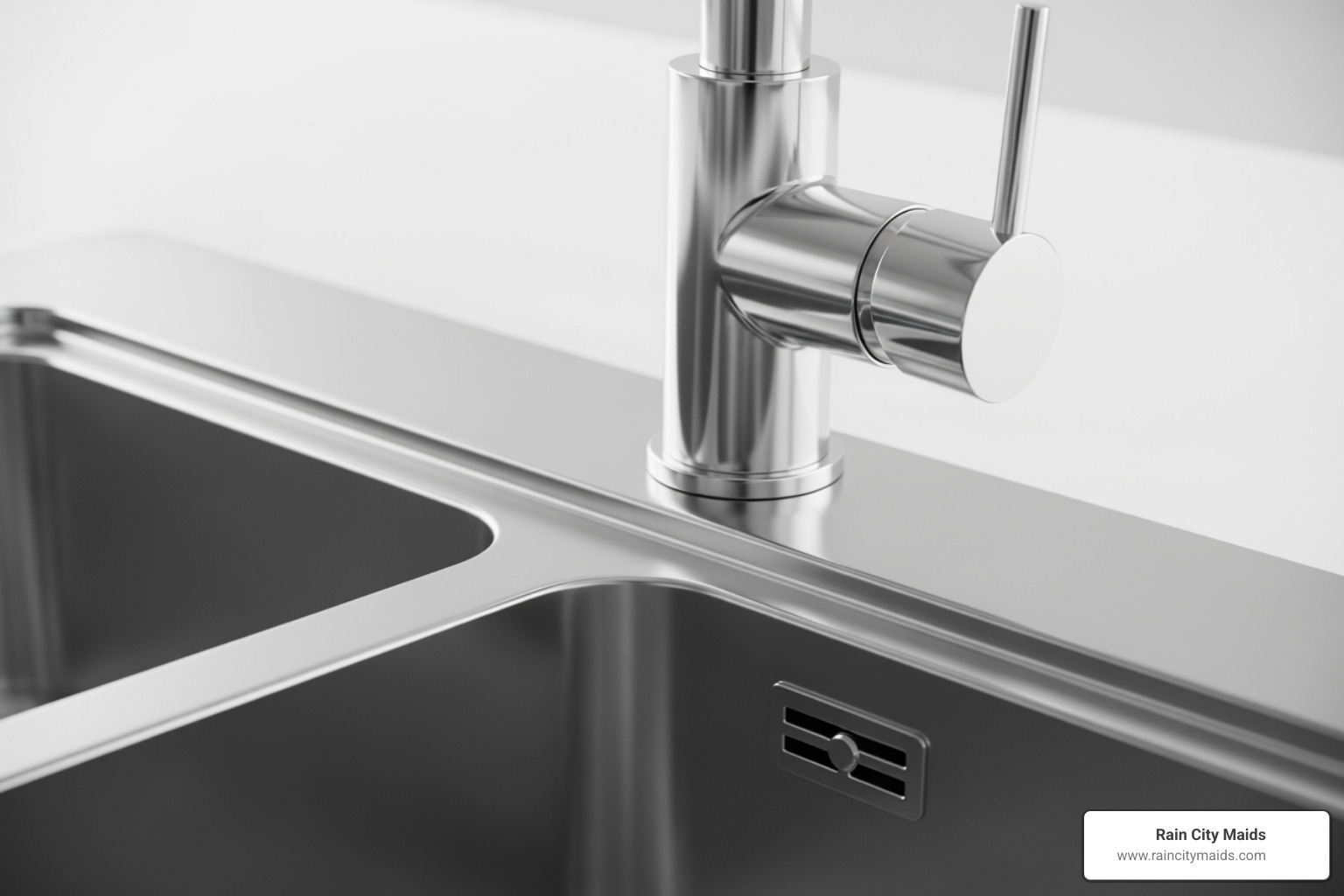 Rain City Maids
www.raincitymaids.com