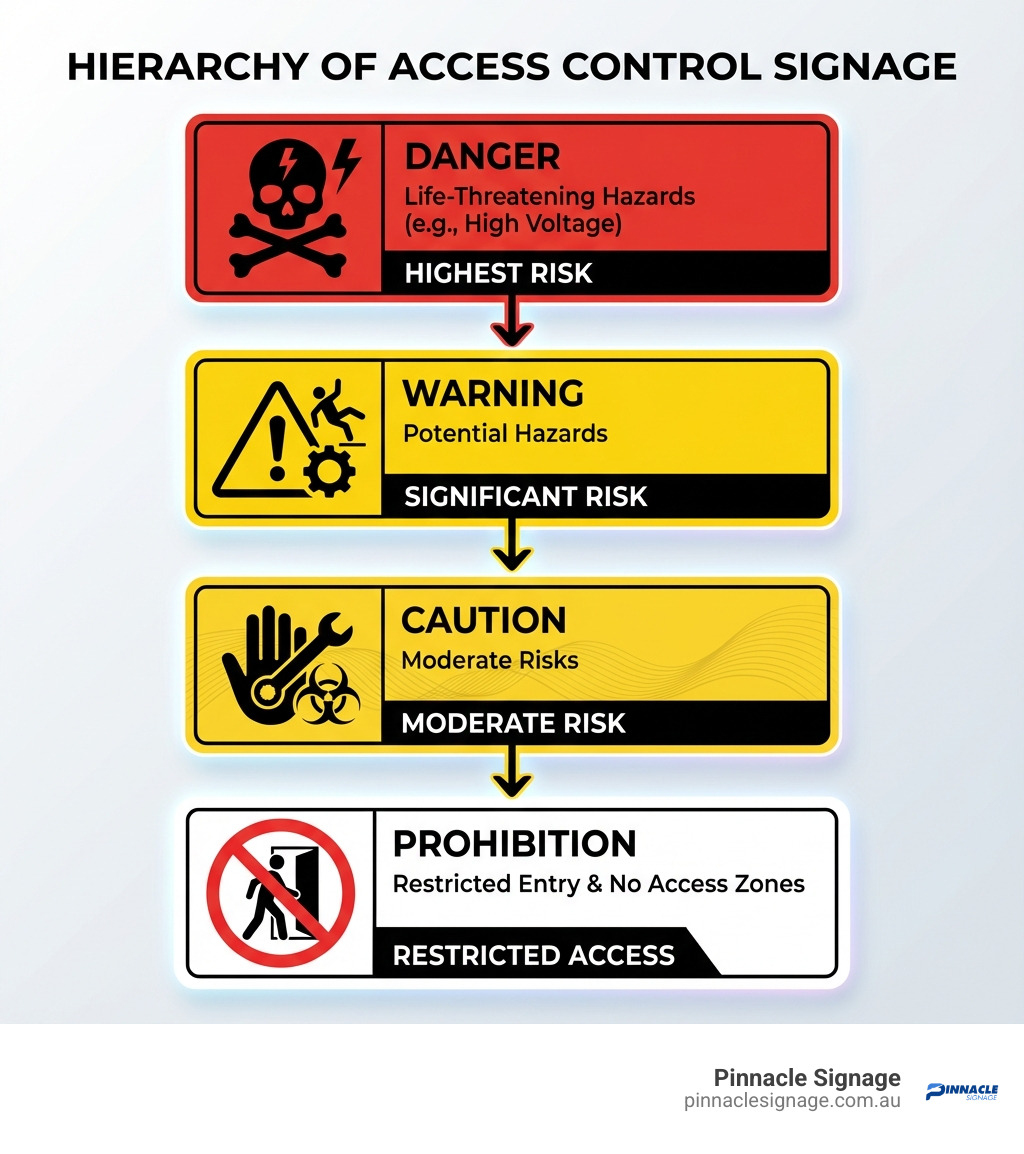 HIERARCHY OF ACCESS CONTROL SIGNAGE

DANGER
Life-Threatening Hazards (e.g., High Voltage)
HIGHEST RISK

WARNING
Potential Hazards
SIGNIFICANT RISK

CAUTION
Moderate Risks
MODERATE RISK

PROHIBITION
Restricted Entry & No Access Zones
RESTRICTED ACCESS

Pinnacle Signage
pinnaclesignage.com.au
PINNACLE
SIGNAGE