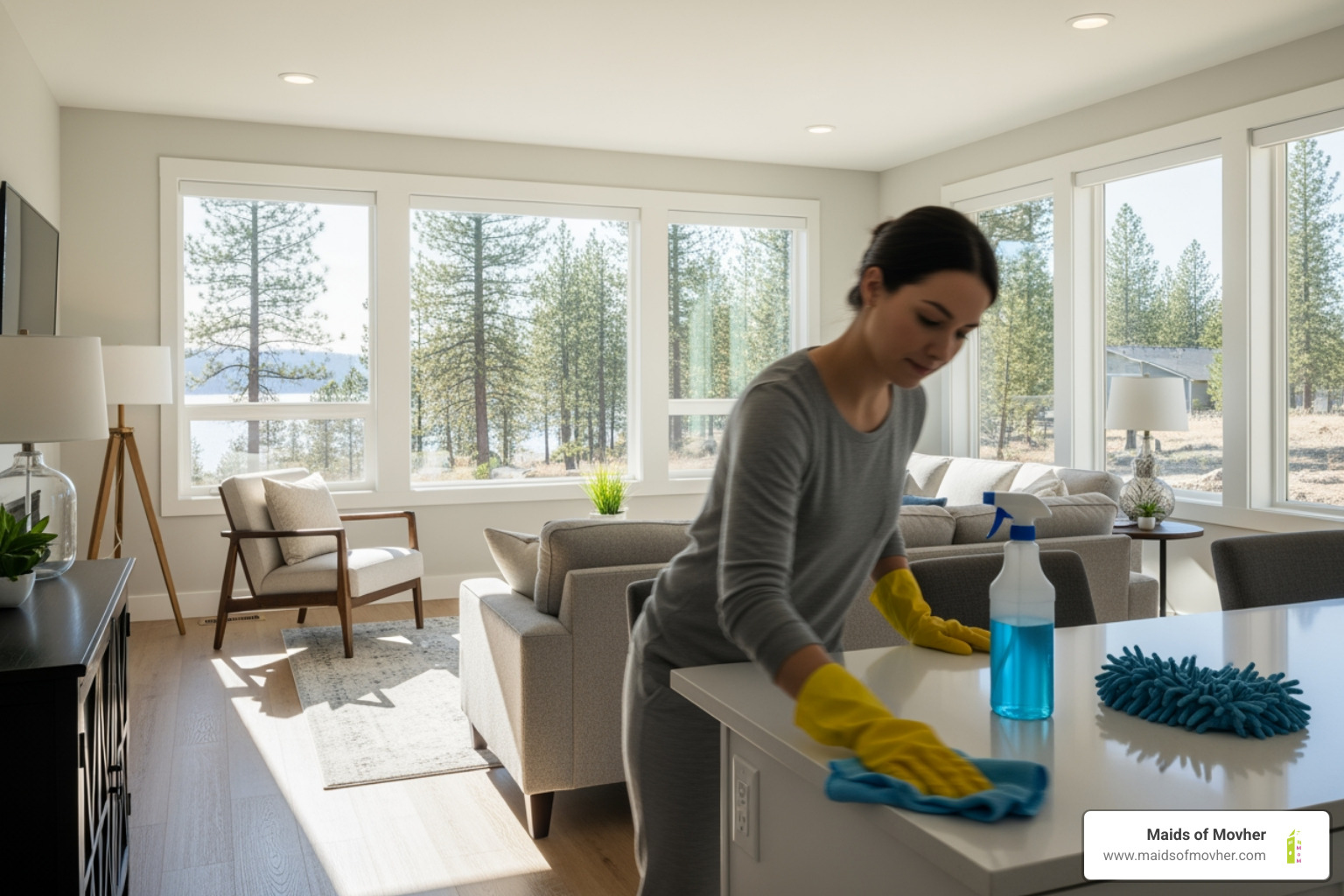 Maids of Movher
www.maidsofmovher.com