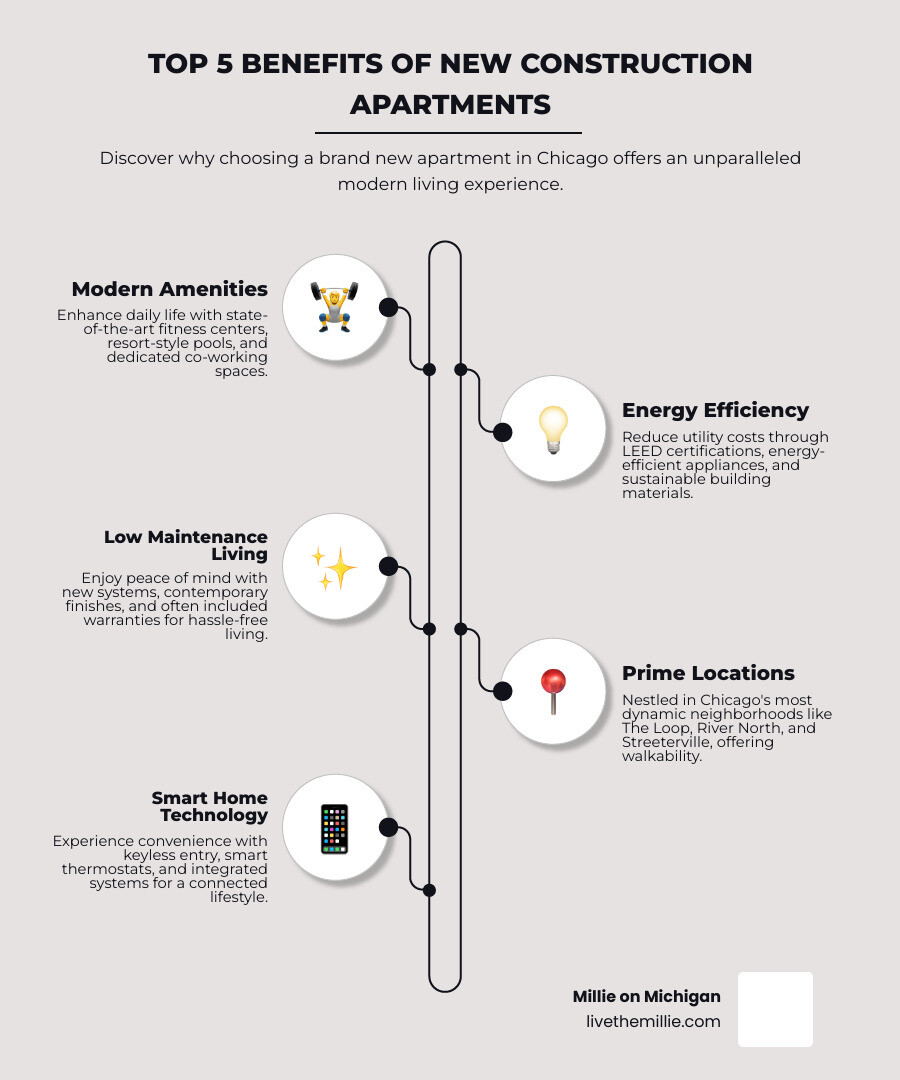 TOP 5 BENEFITS OF NEW CONSTRUCTION APARTMENTS

Discover why choosing a brand new apartment in Chicago offers an unparalleled modern living experience.

Modern Amenities

Enhance daily life with state-of-the-art fitness centers, resort-style pools, and dedicated co-working spaces.

Energy Efficiency

Reduce utility costs through LEED certifications, energy-efficient appliances, and sustainable building materials.

Low Maintenance Living

Enjoy peace of mind with new systems, contemporary finishes, and often included warranties for hassle-free living.

Prime Locations

Nestled in Chicago's most dynamic neighborhoods like The Loop, River North, and Streeterville, offering walkability.

Smart Home Technology

Experience convenience with keyless entry, smart thermostats, and integrated systems for a connected lifestyle.

Millie on Michigan
livethemillie.com