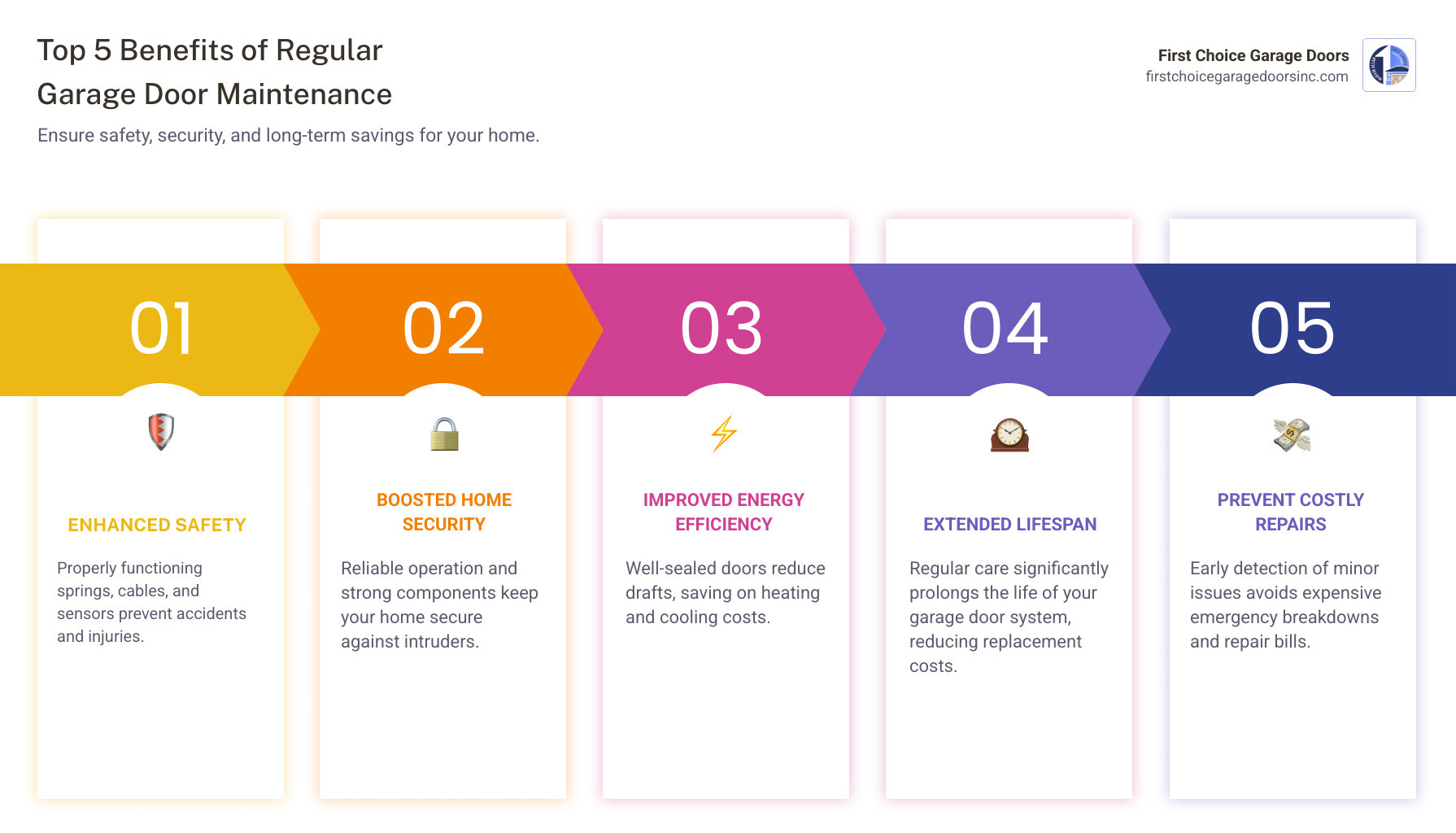 Top 5 Benefits of Regular Garage Door Maintenance

Ensure safety, security, and long-term savings for your home.

First Choice Garage Doors
firstchoicegaragedoorsinc.com

01

ENHANCED SAFETY

Properly functioning springs, cables, and sensors prevent accidents and injuries.

02

BOOSTED HOME SECURITY

Reliable operation and strong components keep your home secure against intruders.

03

IMPROVED ENERGY EFFICIENCY

Well-sealed doors reduce drafts, saving on heating and cooling costs.

04

EXTENDED LIFESPAN

Regular care significantly prolongs the life of your garage door system, reducing replacement costs.

05

PREVENT COSTLY REPAIRS

Early detection of minor issues avoids expensive emergency breakdowns and repair bills.