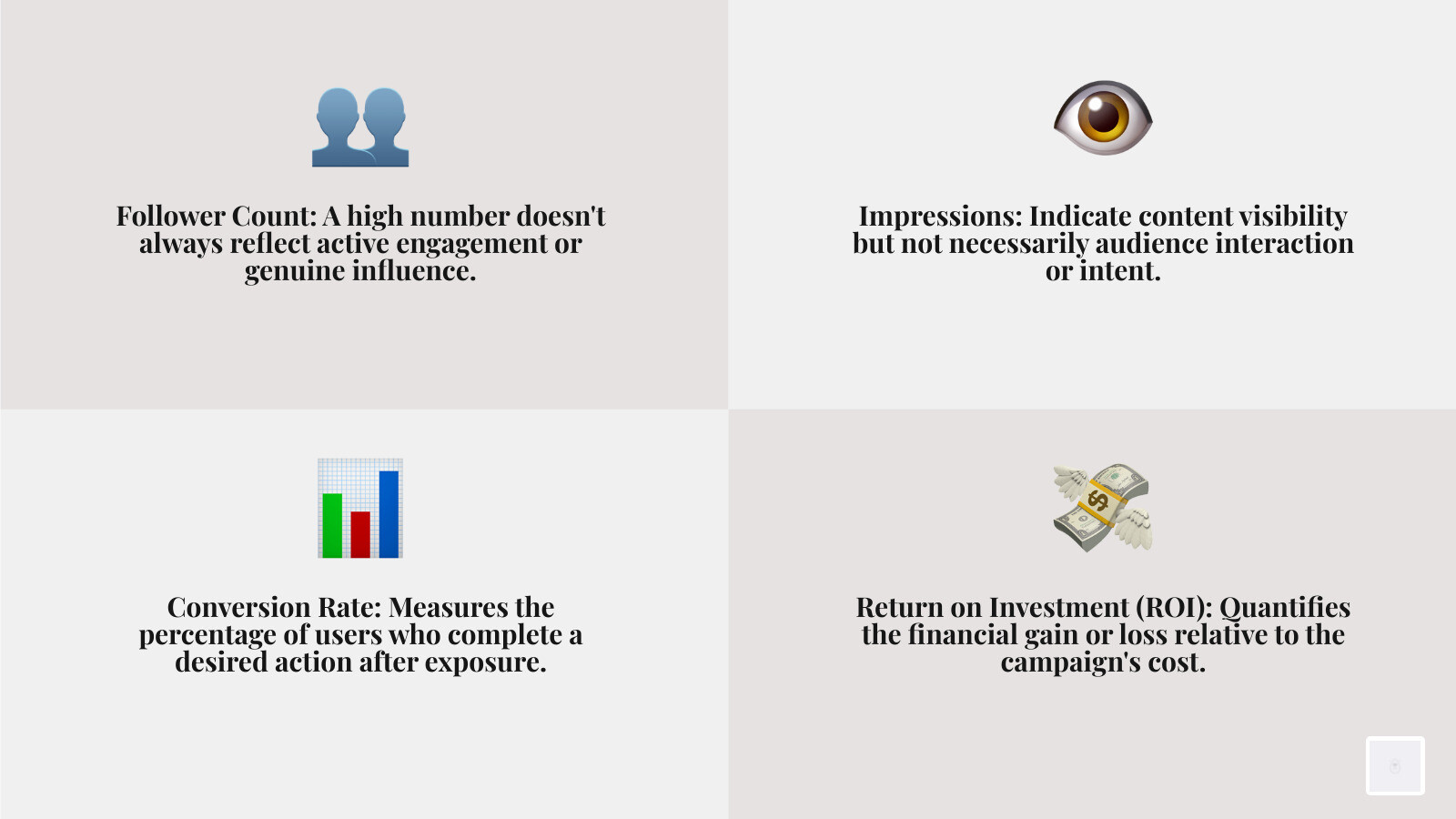 Follower Count: A high number doesn't always reflect active engagement or genuine influence.

Impressions: Indicate content visibility but not necessarily audience interaction or intent.

Conversion Rate: Measures the percentage of users who complete a desired action after exposure.

Return on Investment (ROI): Quantifies the financial gain or loss relative to the campaign's cost.