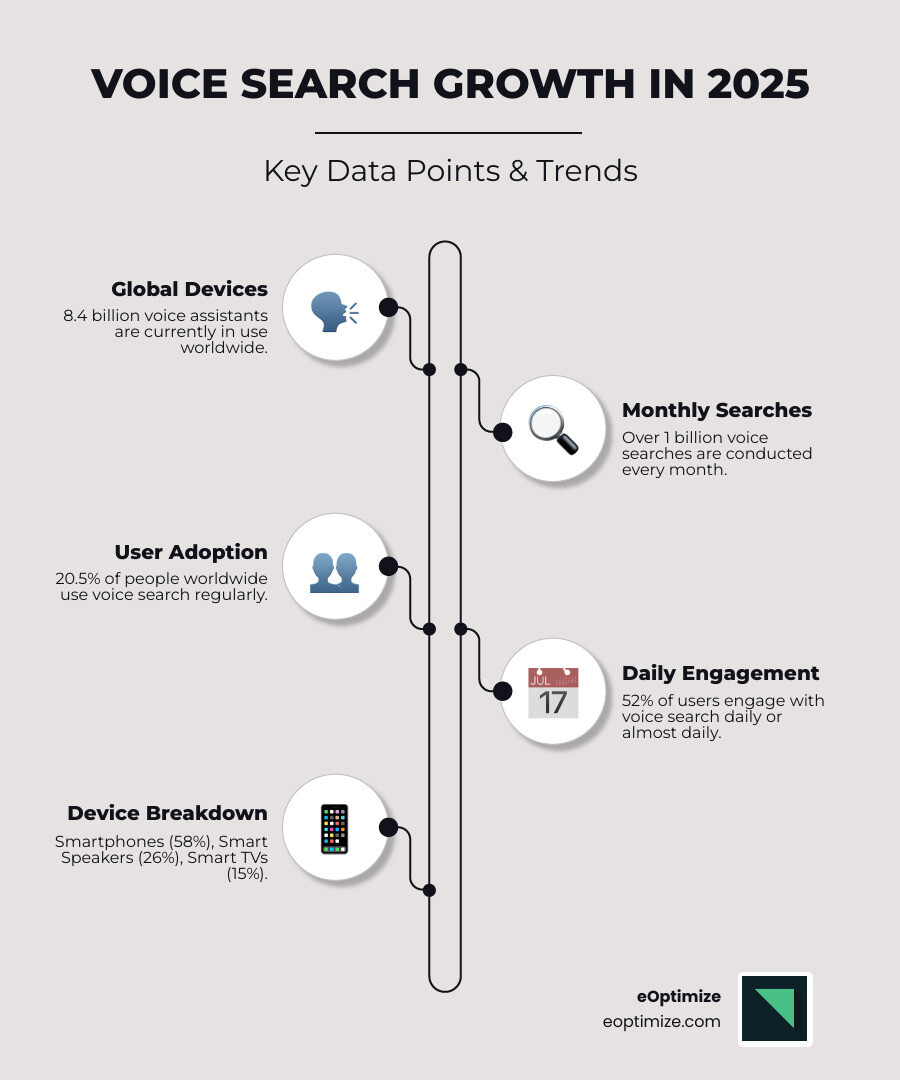 VOICE SEARCH GROWTH IN 2025

Key Data Points & Trends

Global Devices
8.4 billion voice assistants are currently in use worldwide.

Monthly Searches
Over 1 billion voice searches are conducted every month.

User Adoption
20.5% of people worldwide use voice search regularly.

JUL
17

Daily Engagement
52% of users engage with voice search daily or almost daily.

Device Breakdown
Smartphones (58%), Smart Speakers (26%), Smart TVs (15%).

eOptimize
eoptimize.com