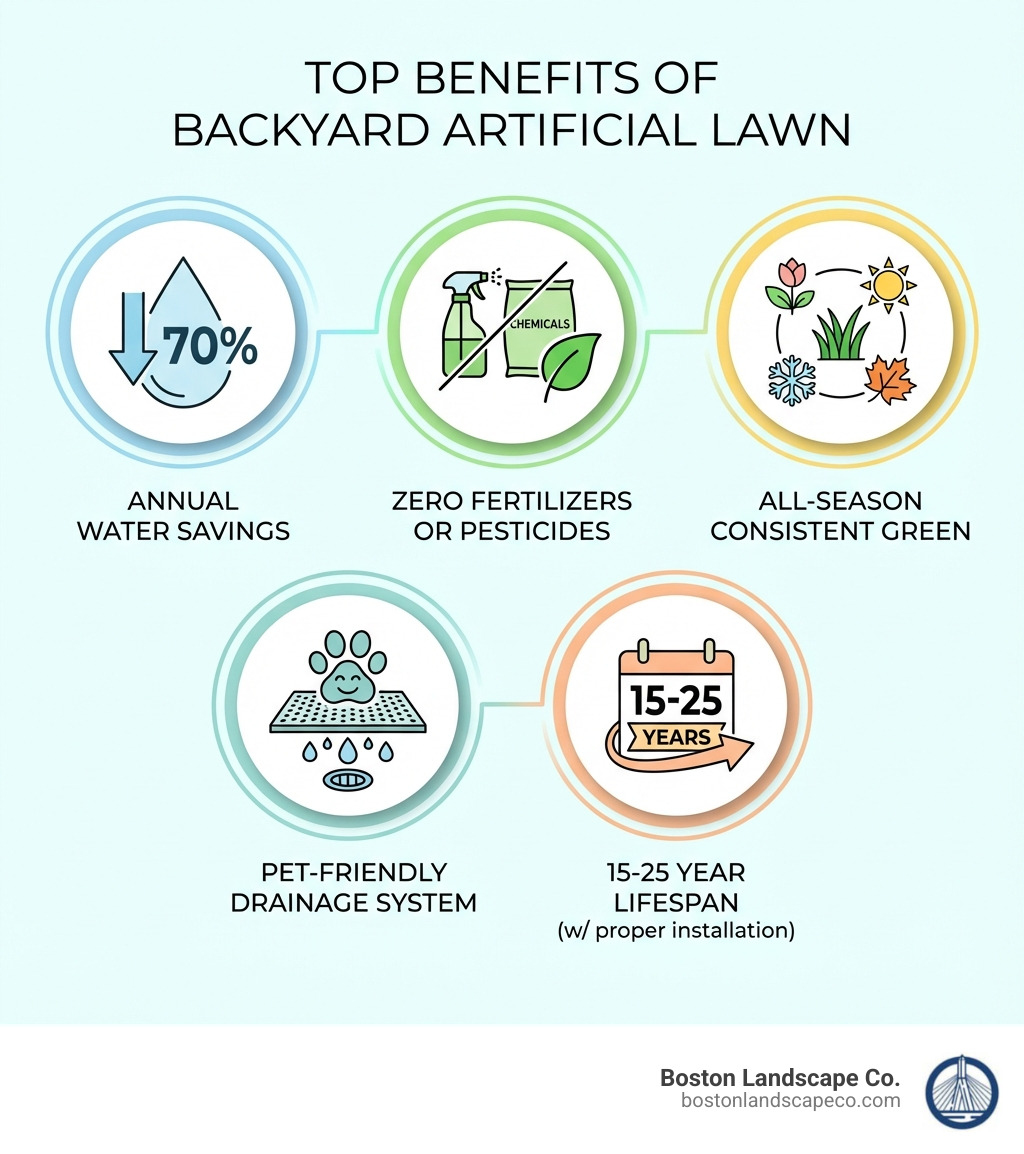 TOP BENEFITS OF
BACKYARD ARTIFICIAL LAWN

70%

ANNUAL
WATER SAVINGS

CHEMICALS

ZERO FERTILIZERS
OR PESTICIDES

ALL-SEASON
CONSISTENT GREEN

PET-FRIENDLY
DRAINAGE SYSTEM

15-25
YEARS

15-25 YEAR
LIFESPAN
(w/ proper installation)

Boston Landscape Co.
bostonlandscapeco.com