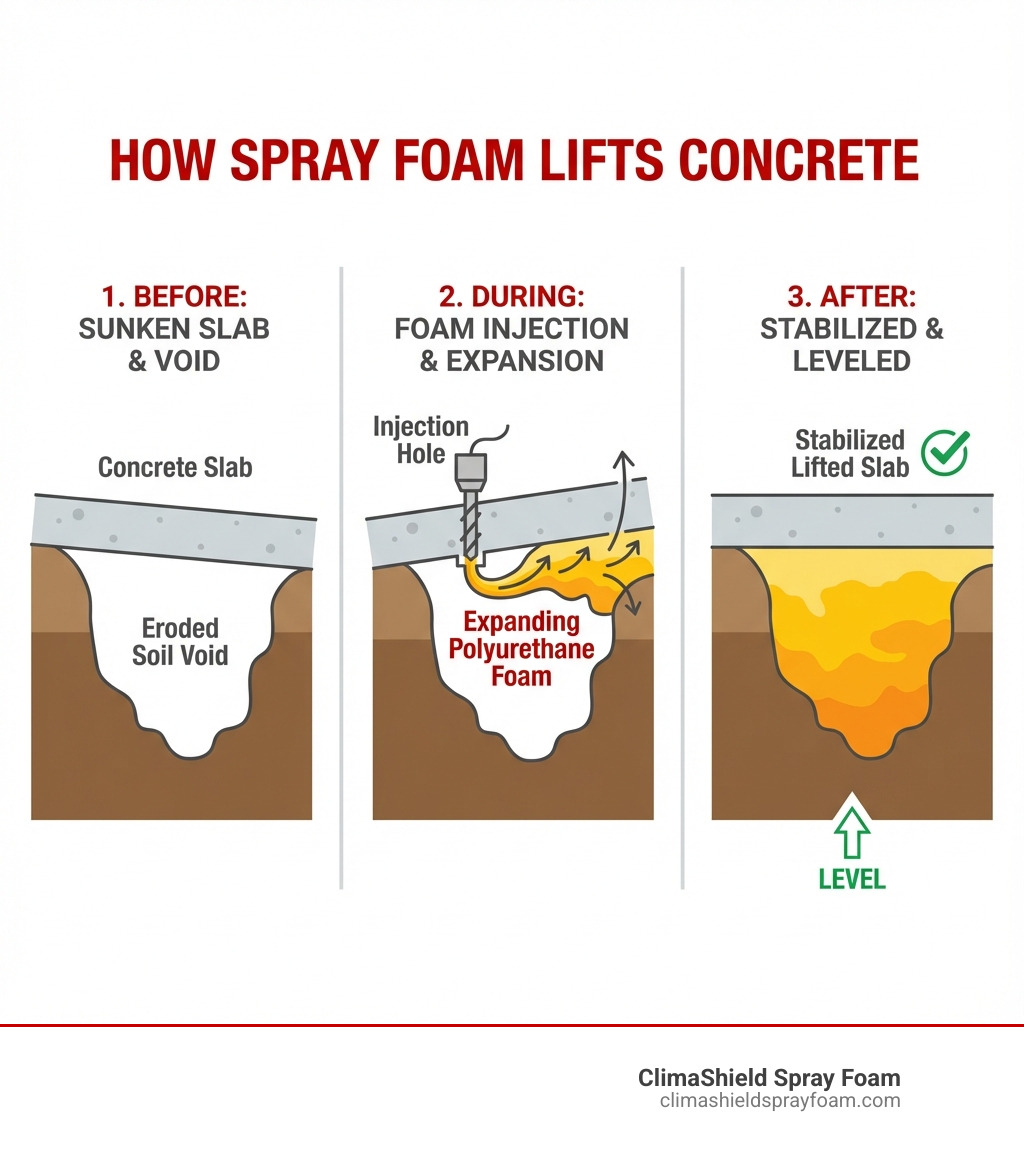 HOW SPRAY FOAM LIFTS CONCRETE

1. BEFORE:
SUNKEN SLAB & VOID

Concrete Slab

Eroded Soil Void

2. DURING:
FOAM INJECTION & EXPANSION

Injection Hole

Expanding Polyurethane Foam

3. AFTER:
STABILIZED & LEVELED

Stabilized Lifted Slab

LEVEL

ClimaShield Spray Foam
climashieldsprayfoam.com