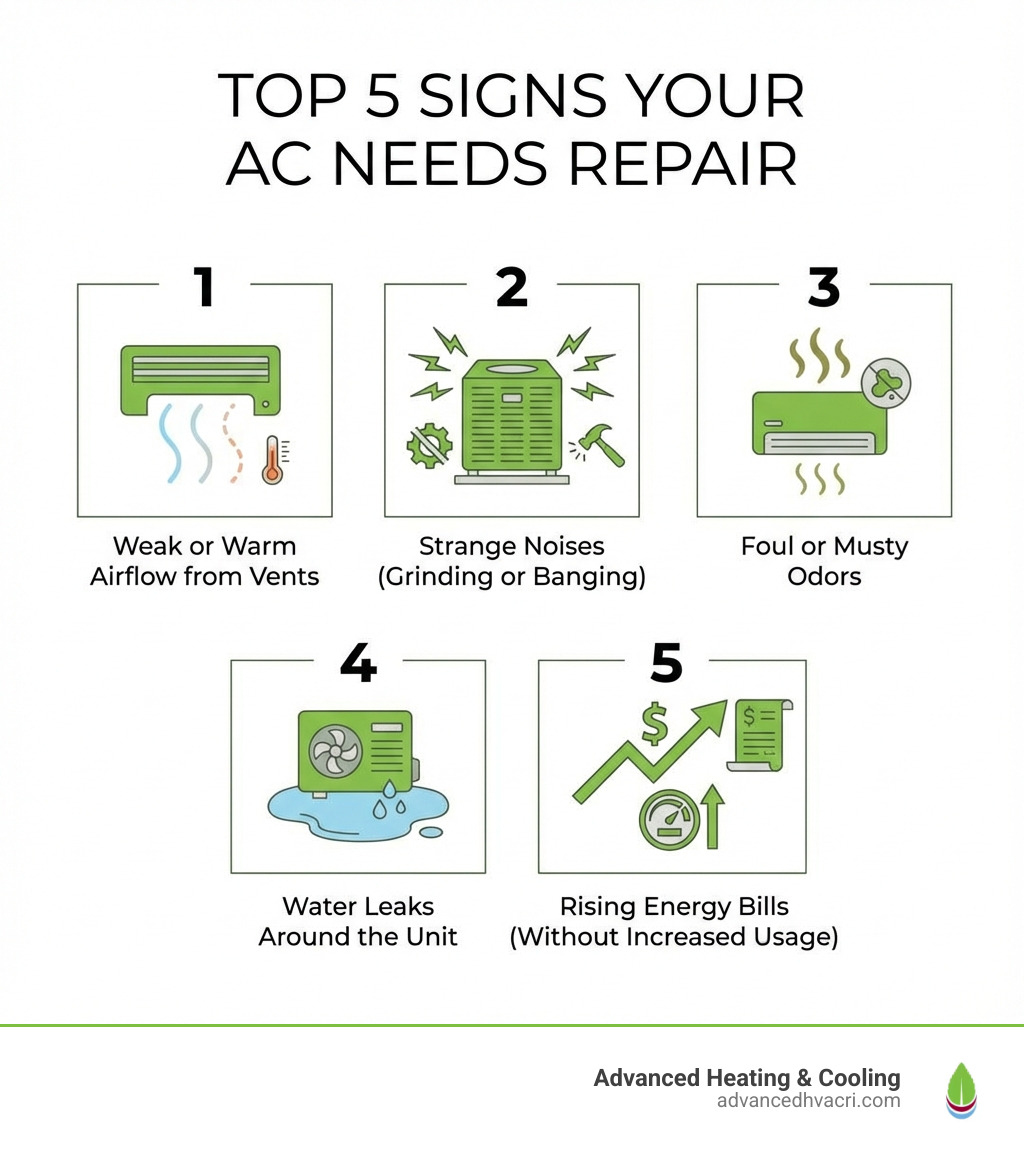 TOP 5 SIGNS YOUR AC NEEDS REPAIR

1

Weak or Warm Airflow from Vents

2

Strange Noises (Grinding or Banging)

3

Foul or Musty Odors

4

Water Leaks Around the Unit

5

$

Rising Energy Bills (Without Increased Usage)

Advanced Heating & Cooling
advancedhvacri.com