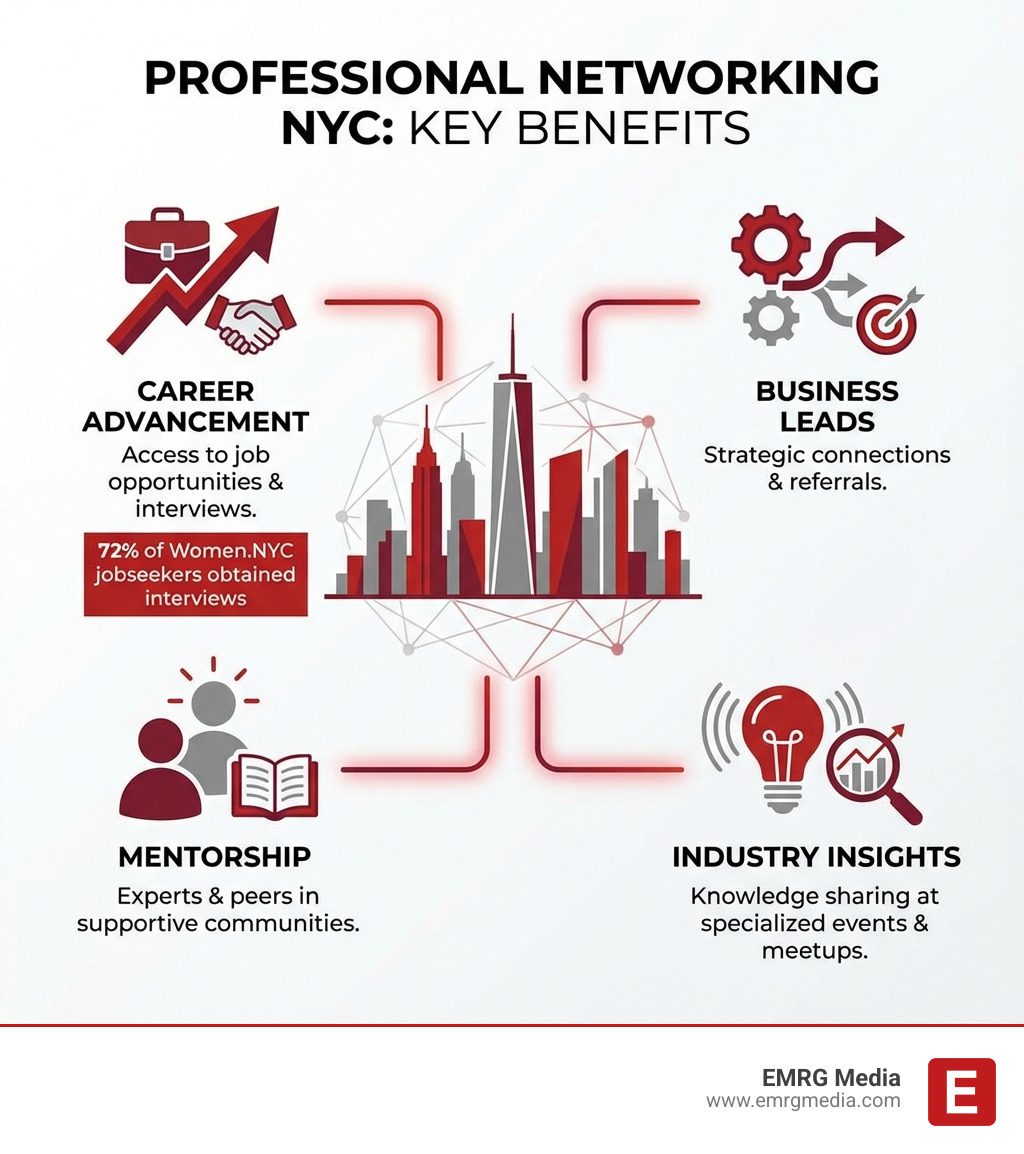 PROFESSIONAL NETWORKING NYC: KEY BENEFITS

CAREER ADVANCEMENT
Access to job opportunities & interviews.

72% of Women.NYC jobseekers obtained interviews

BUSINESS LEADS
Strategic connections & referrals.

MENTORSHIP
Experts & peers in supportive communities.

INDUSTRY INSIGHTS
Knowledge sharing at specialized events & meetups.

EMRG Media
www.emrgmedia.com

E