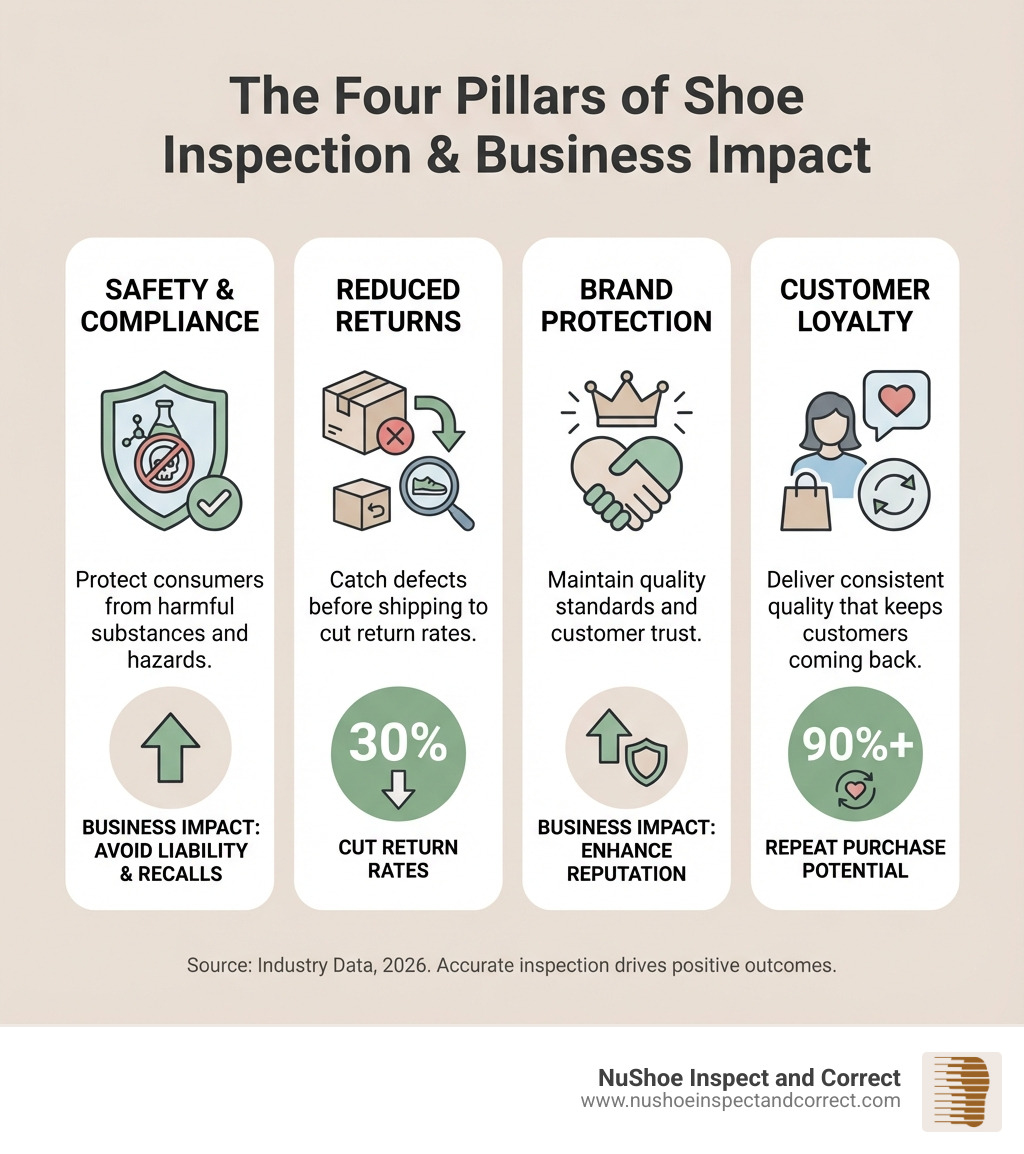 The Four Pillars of Shoe Inspection & Business Impact

SAFETY & COMPLIANCE

Protect consumers from harmful substances and hazards.

BUSINESS IMPACT: AVOID LIABILITY & RECALLS

REDUCED RETURNS

Catch defects before shipping to cut return rates.

30%

CUT RETURN RATES

BRAND PROTECTION

Maintain quality standards and customer trust.

BUSINESS IMPACT: ENHANCE REPUTATION

CUSTOMER LOYALTY

Deliver consistent quality that keeps customers coming back.

90%+

REPEAT PURCHASE POTENTIAL

Source: Industry Data, 2026. Accurate inspection drives positive outcomes.

NuShoe Inspect and Correct
www.nushoeinspectandcorrect.com