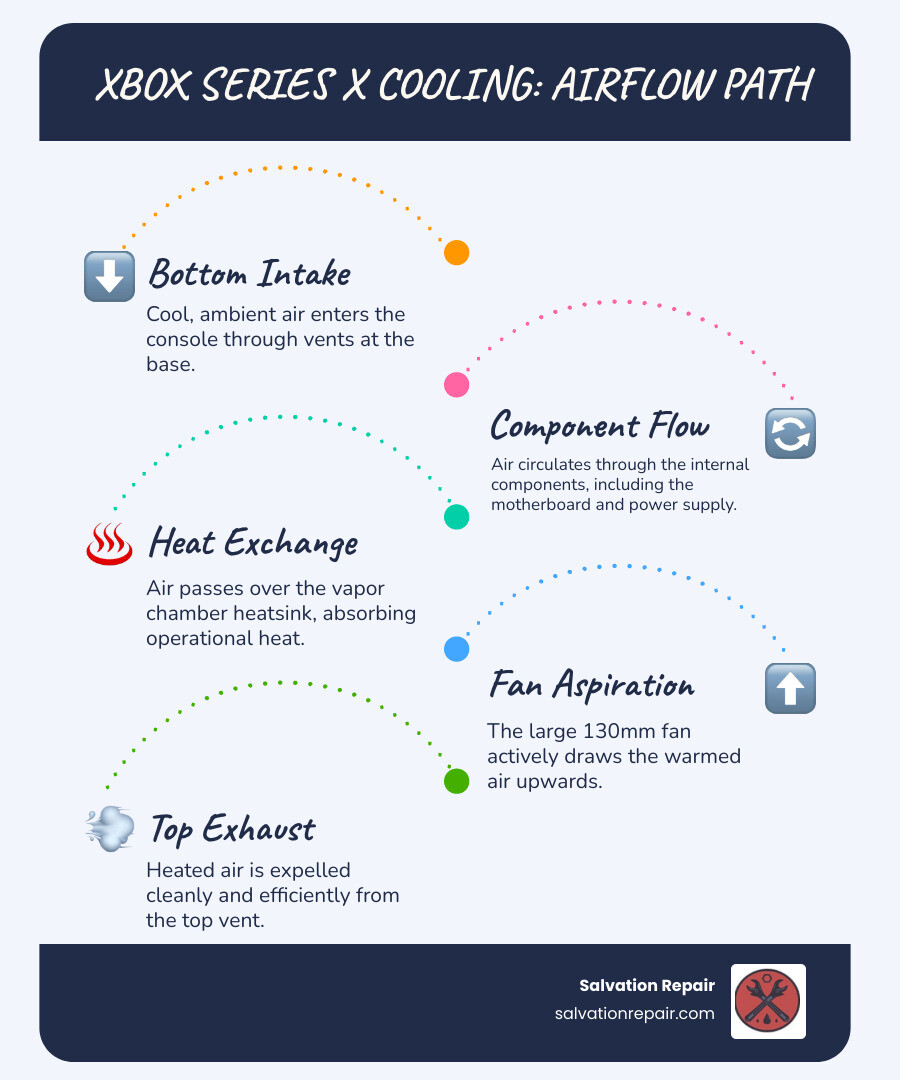 XBOX SERIES X COOLING: AIRFLOW PATH

Bottom Intake

Cool, ambient air enters the console through vents at the base.

Component Flow

Air circulates through the internal components, including the motherboard and power supply.

Heat Exchange

Air passes over the vapor chamber heatsink, absorbing operational heat.

Fan Aspiration

The large 130mm fan actively draws the warmed air upwards.

Top Exhaust

Heated air is expelled cleanly and efficiently from the top vent.

Salvation Repair
salvationrepair.com