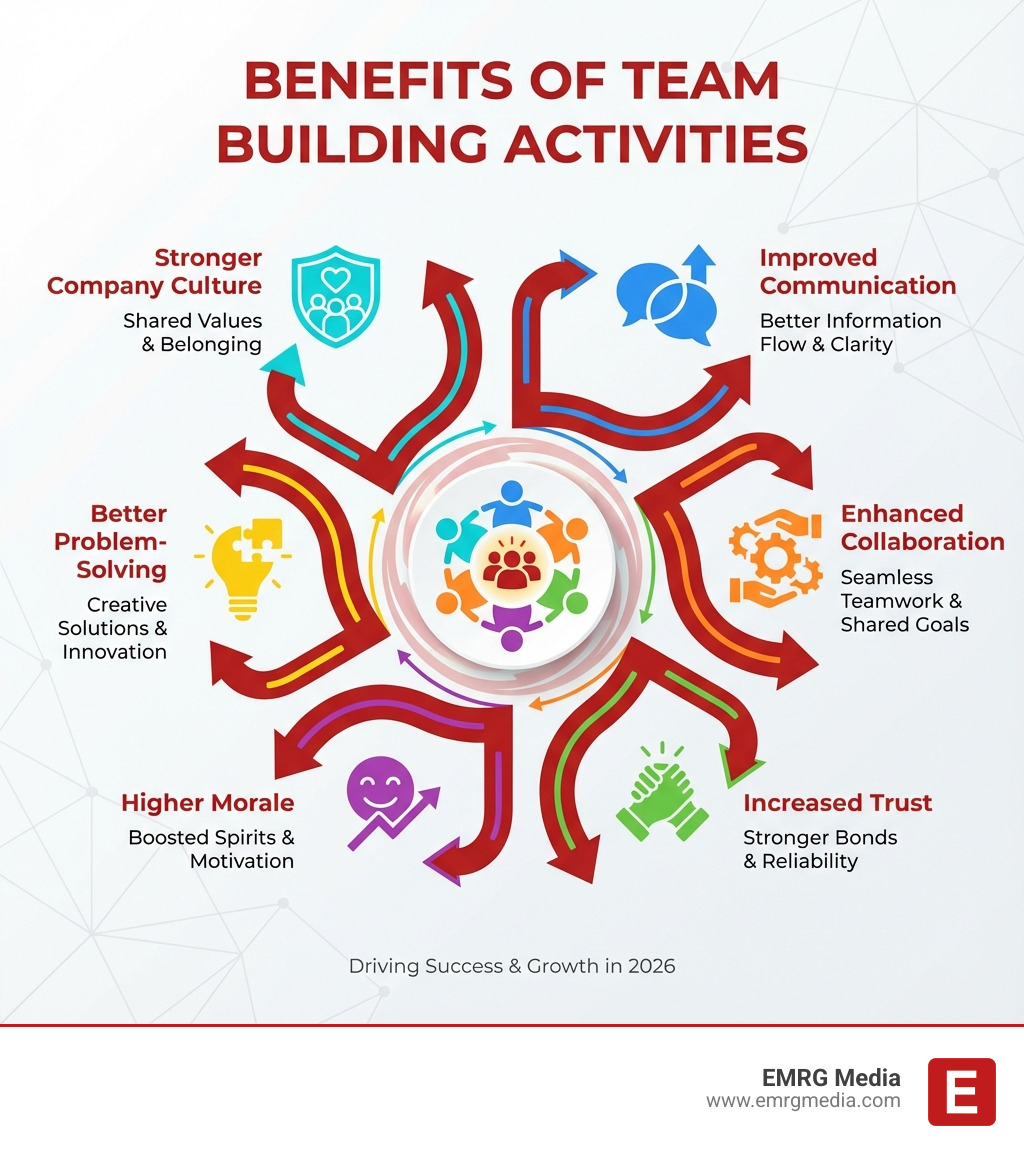 BENEFITS OF TEAM BUILDING ACTIVITIES

Stronger Company Culture
Shared Values & Belonging

Improved Communication
Better Information Flow & Clarity

Better Problem-Solving
Creative Solutions & Innovation

Enhanced Collaboration
Seamless Teamwork & Shared Goals

Higher Morale
Boosted Spirits & Motivation

Increased Trust
Stronger Bonds & Reliability

Driving Success & Growth in 2026

EMRG Media
www.emrgmedia.com

E