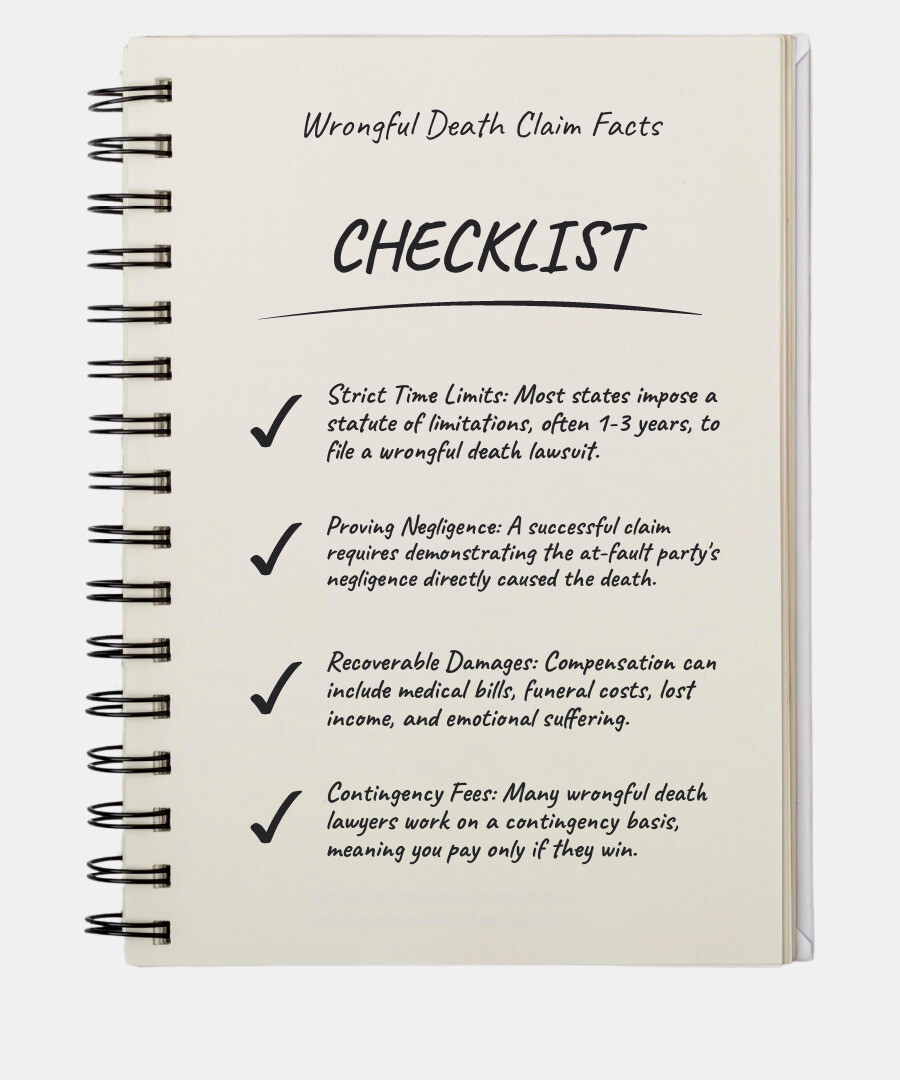 Wrongful Death Claim Facts

CHECKLIST

✓ Strict Time Limits: Most states impose a statute of limitations, often 1-3 years, to file a wrongful death lawsuit.

✓ Proving Negligence: A successful claim requires demonstrating the at-fault party's negligence directly caused the death.

✓ Recoverable Damages: Compensation can include medical bills, funeral costs, lost income, and emotional suffering.

✓ Contingency Fees: Many wrongful death lawyers work on a contingency basis, meaning you pay only if they win.