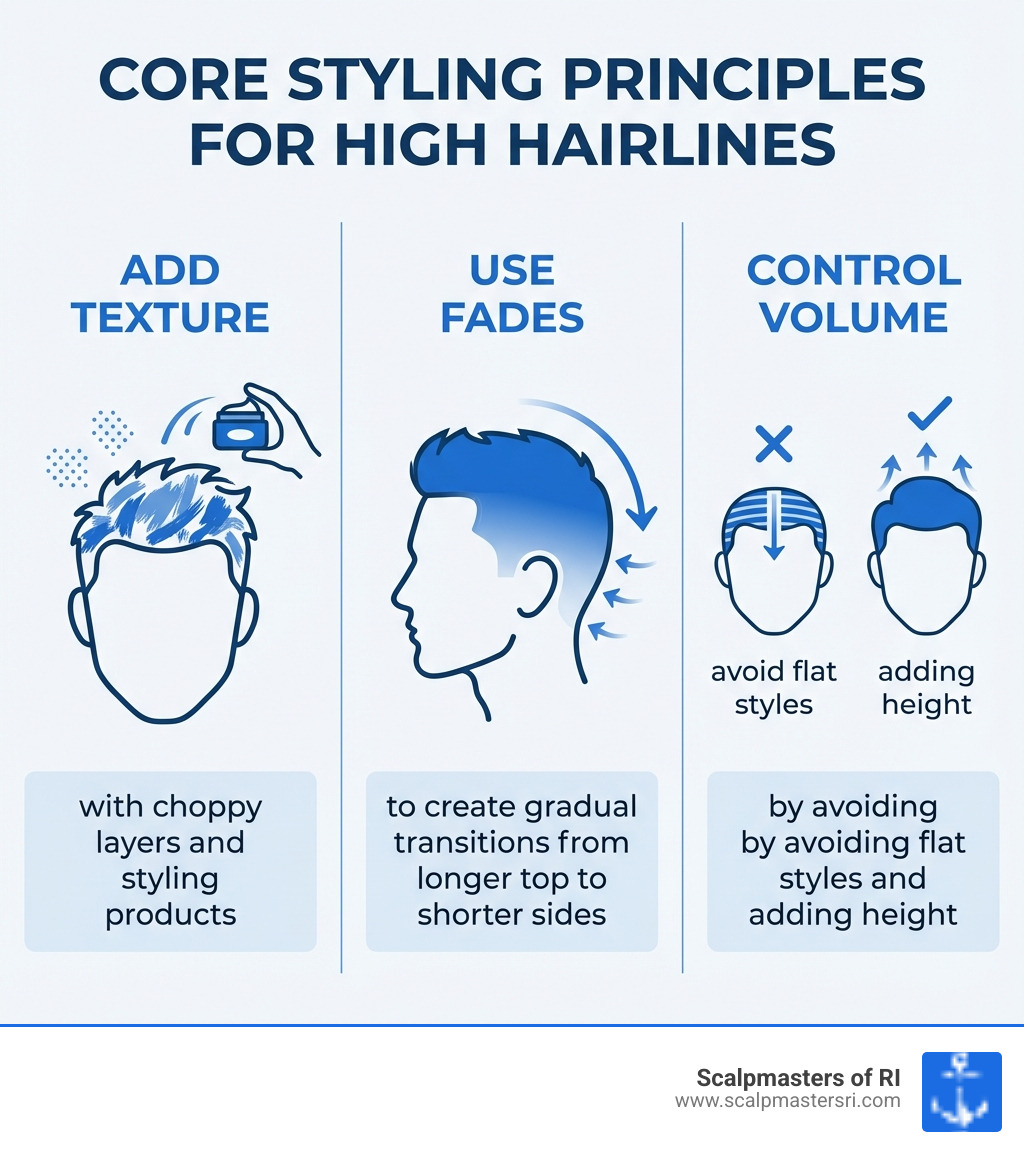 CORE STYLING PRINCIPLES FOR HIGH HAIRLINES

ADD TEXTURE

with choppy layers and styling products

USE FADES

to create gradual transitions from longer top to shorter sides

CONTROL VOLUME

avoid flat styles

adding height

by avoiding by avoiding flat styles and adding height

Scalpmasters of RI
www.scalpmastersri.com