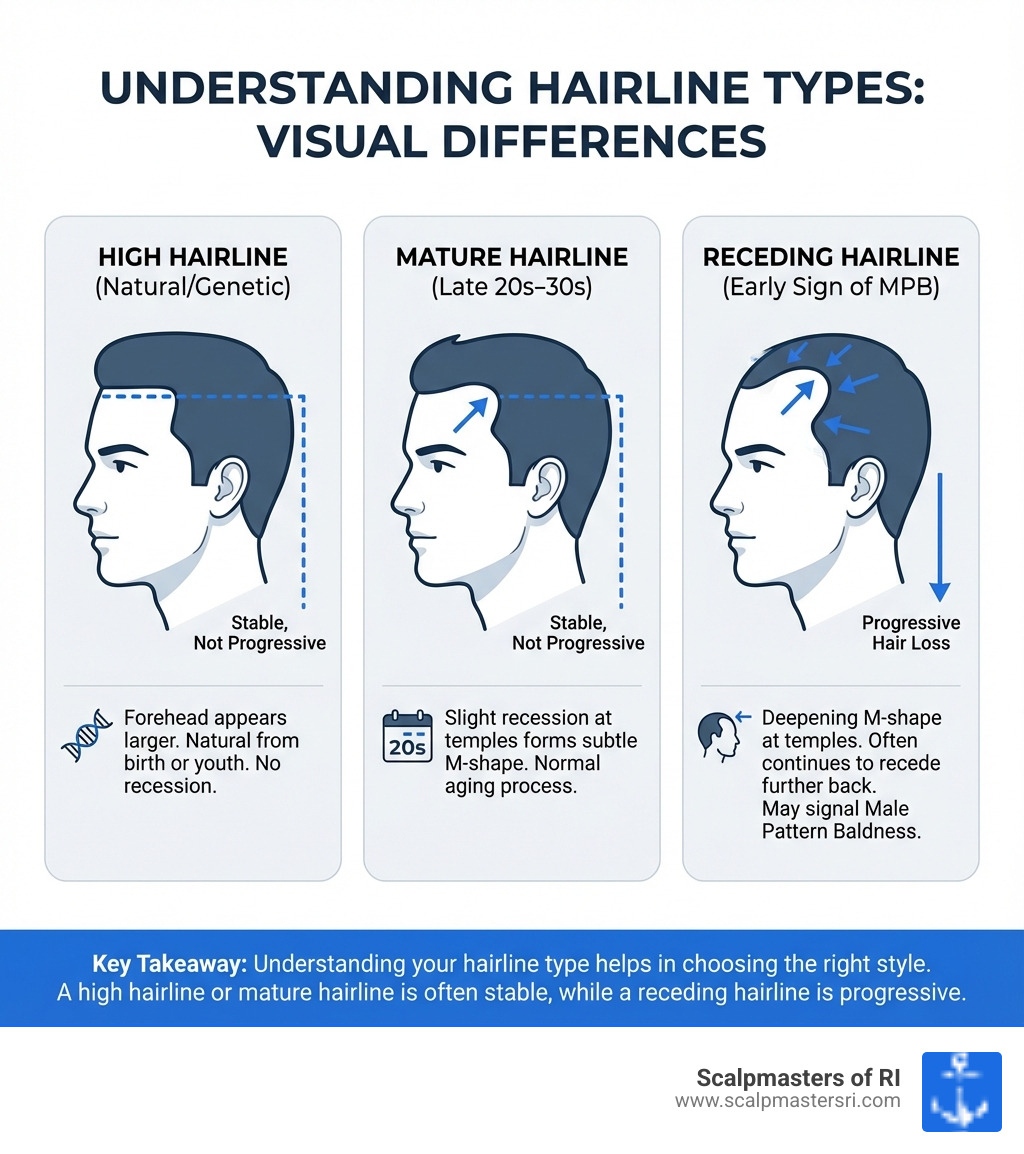 UNDERSTANDING HAIRLINE TYPES: VISUAL DIFFERENCES

HIGH HAIRLINE
(Natural/Genetic)

Stable, Not Progressive

Forehead appears larger. Natural from birth or youth. No recession.

MATURE HAIRLINE
(Late 20s–30s)

Stable, Not Progressive

20s

Slight recession at temples forms subtle M-shape. Normal aging process.

RECEDING HAIRLINE
(Early Sign of MPB)

Progressive Hair Loss

Deepening M-shape at temples. Often continues to recede further back. May signal Male Pattern Baldness.

Key Takeaway: Understanding your hairline type helps in choosing the right style. A high hairline or mature hairline is often stable, while a receding hairline is progressive.

Scalpmasters of RI
www.scalpmastersri.com