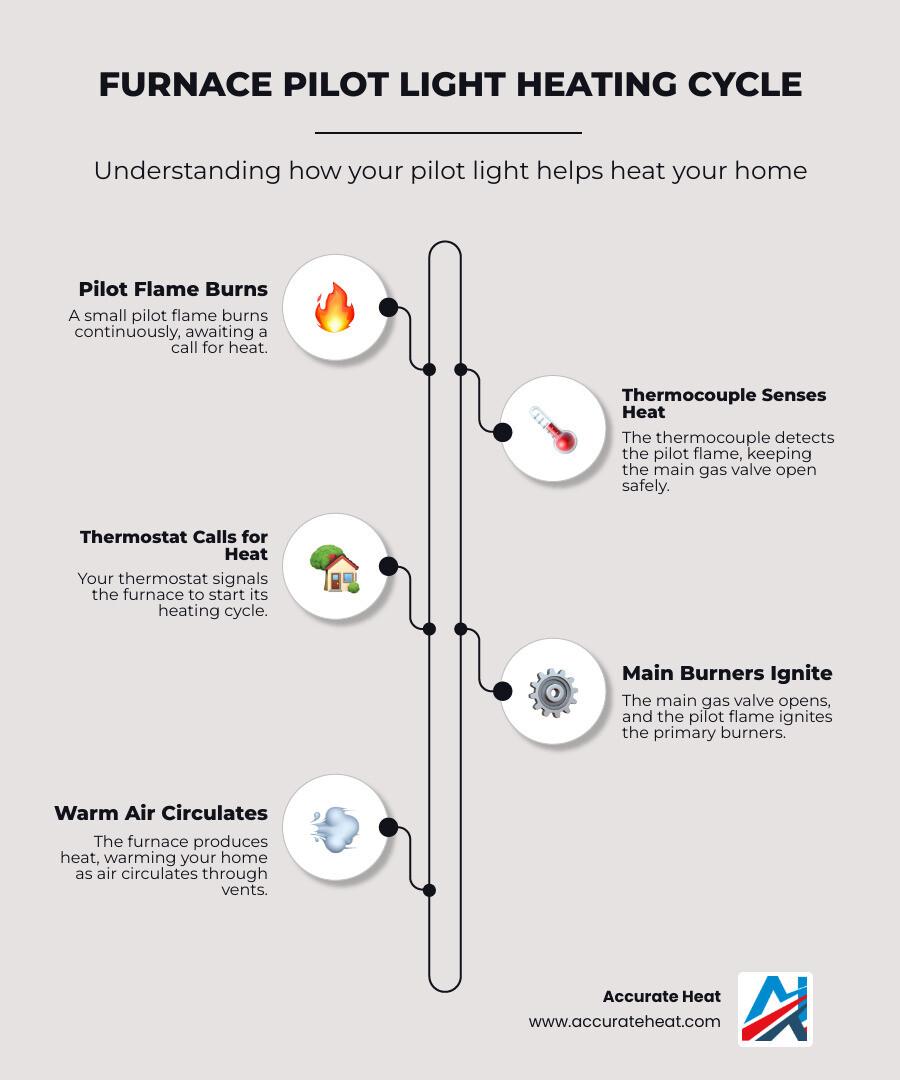 FURNACE PILOT LIGHT HEATING CYCLE

Understanding how your pilot light helps heat your home

Pilot Flame Burns
A small pilot flame burns continuously, awaiting a call for heat.

Thermocouple Senses Heat
The thermocouple detects the pilot flame, keeping the main gas valve open safely.

Thermostat Calls for Heat
Your thermostat signals the furnace to start its heating cycle.

Main Burners Ignite
The main gas valve opens, and the pilot flame ignites the primary burners.

Warm Air Circulates
The furnace produces heat, warming your home as air circulates through vents.

Accurate Heat
www.accurateheat.com