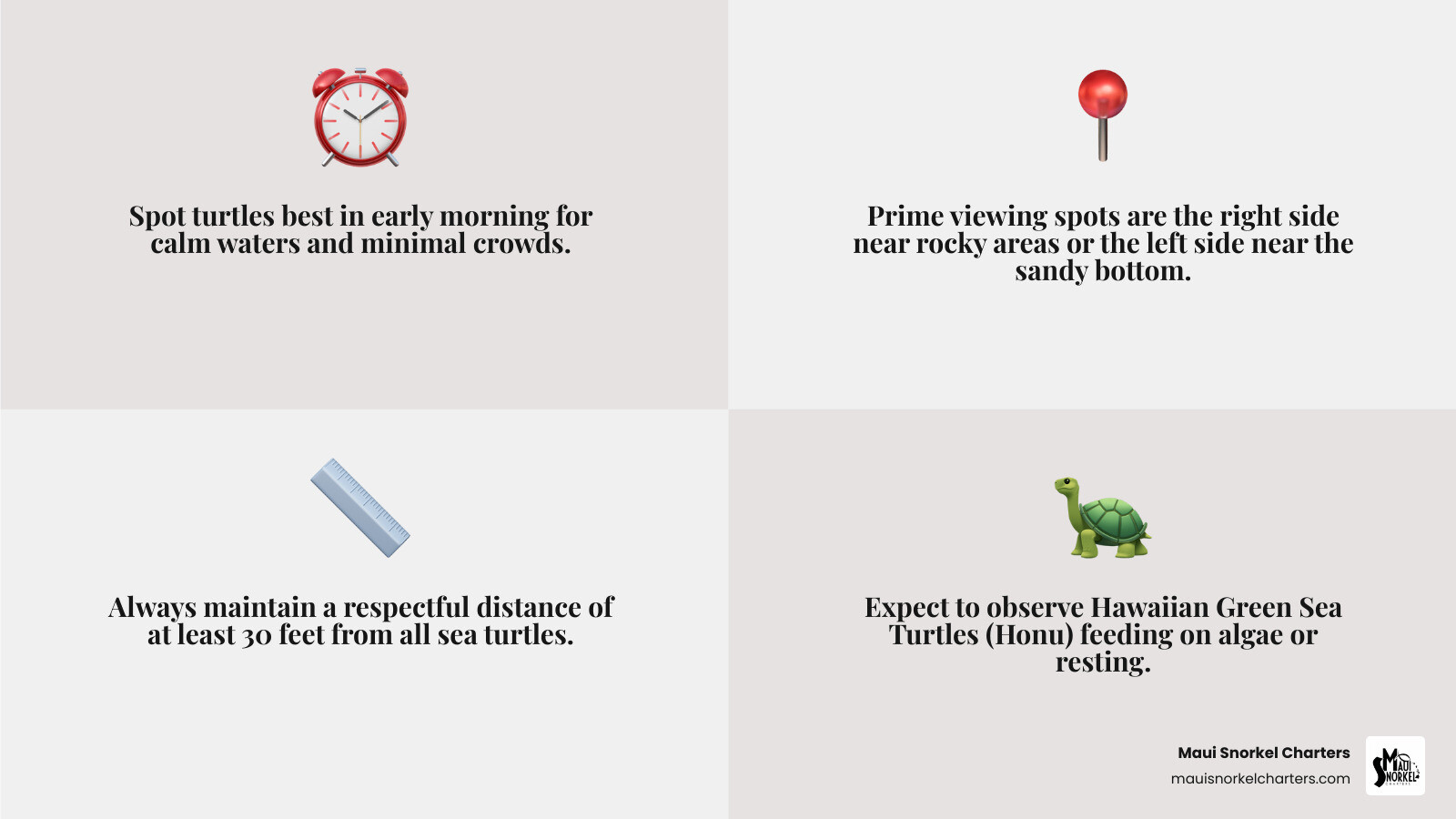 Spot turtles best in early morning for calm waters and minimal crowds.

Prime viewing spots are the right side near rocky areas or the left side near the sandy bottom.

Always maintain a respectful distance of at least 30 feet from all sea turtles.

Expect to observe Hawaiian Green Sea Turtles (Honu) feeding on algae or resting.

Maui Snorkel Charters
mauisnorkelcharters.com

MAUI SNORKEL