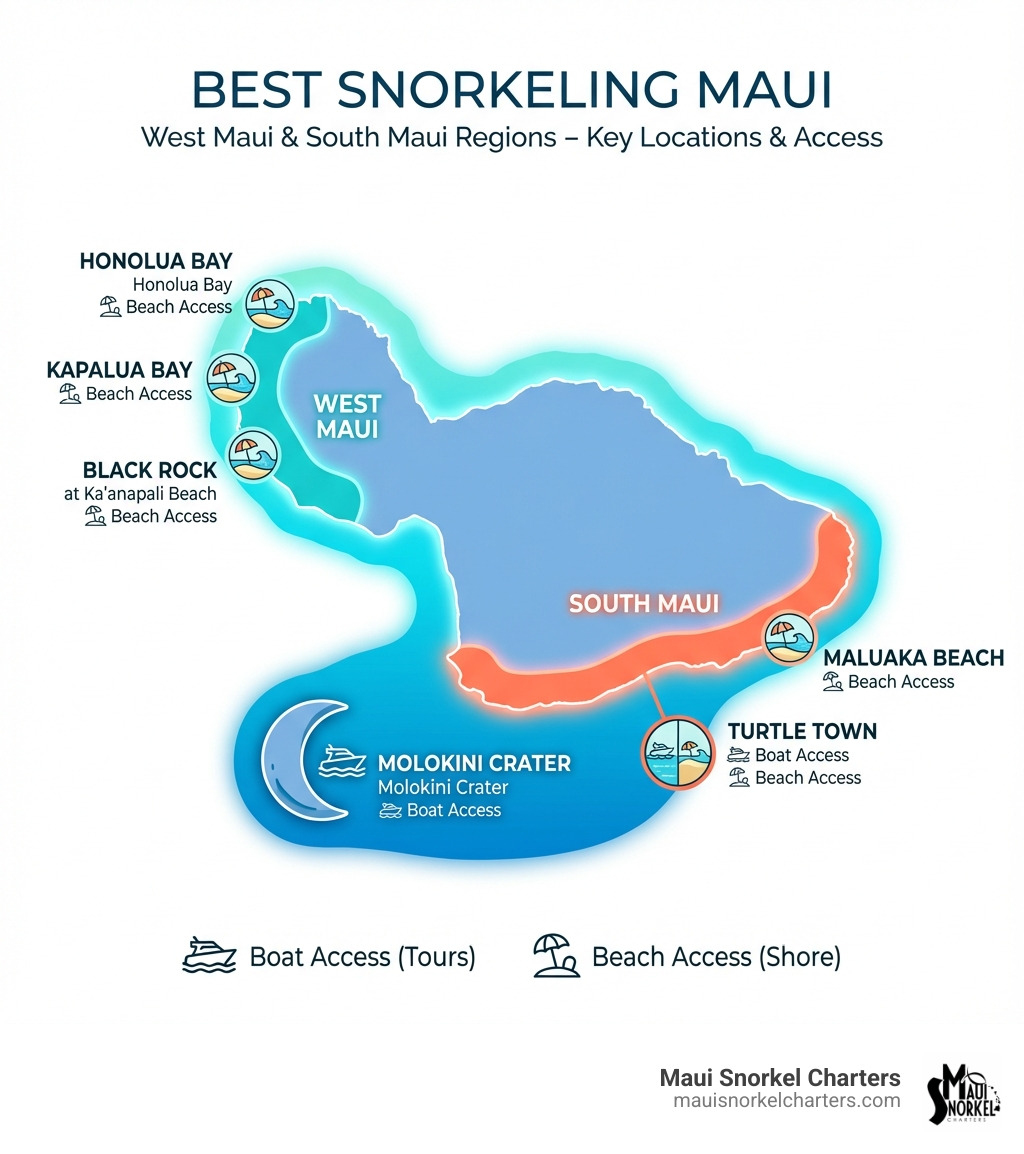 BEST SNORKELING MAUI

West Maui & South Maui Regions – Key Locations & Access

HONOLUA BAY
Honolua Bay
Beach Access

KAPALUA BAY
Beach Access

BLACK ROCK
at Ka'anapali Beach
Beach Access

WEST MAUI

SOUTH MAUI

MALUAKA BEACH
Beach Access

TURTLE TOWN
Boat Access
Beach Access

MOLOKINI CRATER
Molokini Crater
Boat Access

Boat Access (Tours)

Beach Access (Shore)

Maui Snorkel Charters
mauisnorkelcharters.com

MAUI SNORKEL CHARTERS